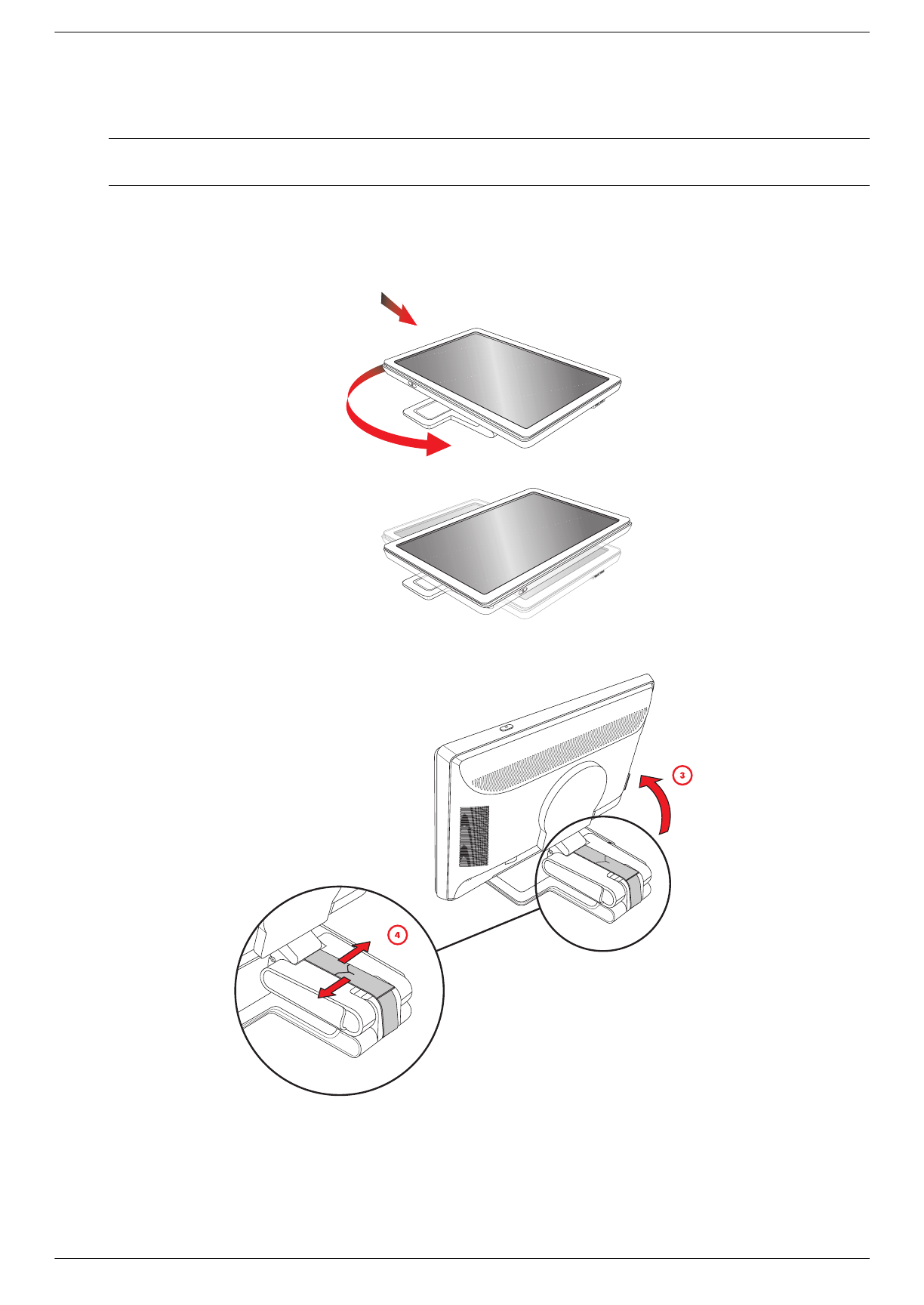 3

4