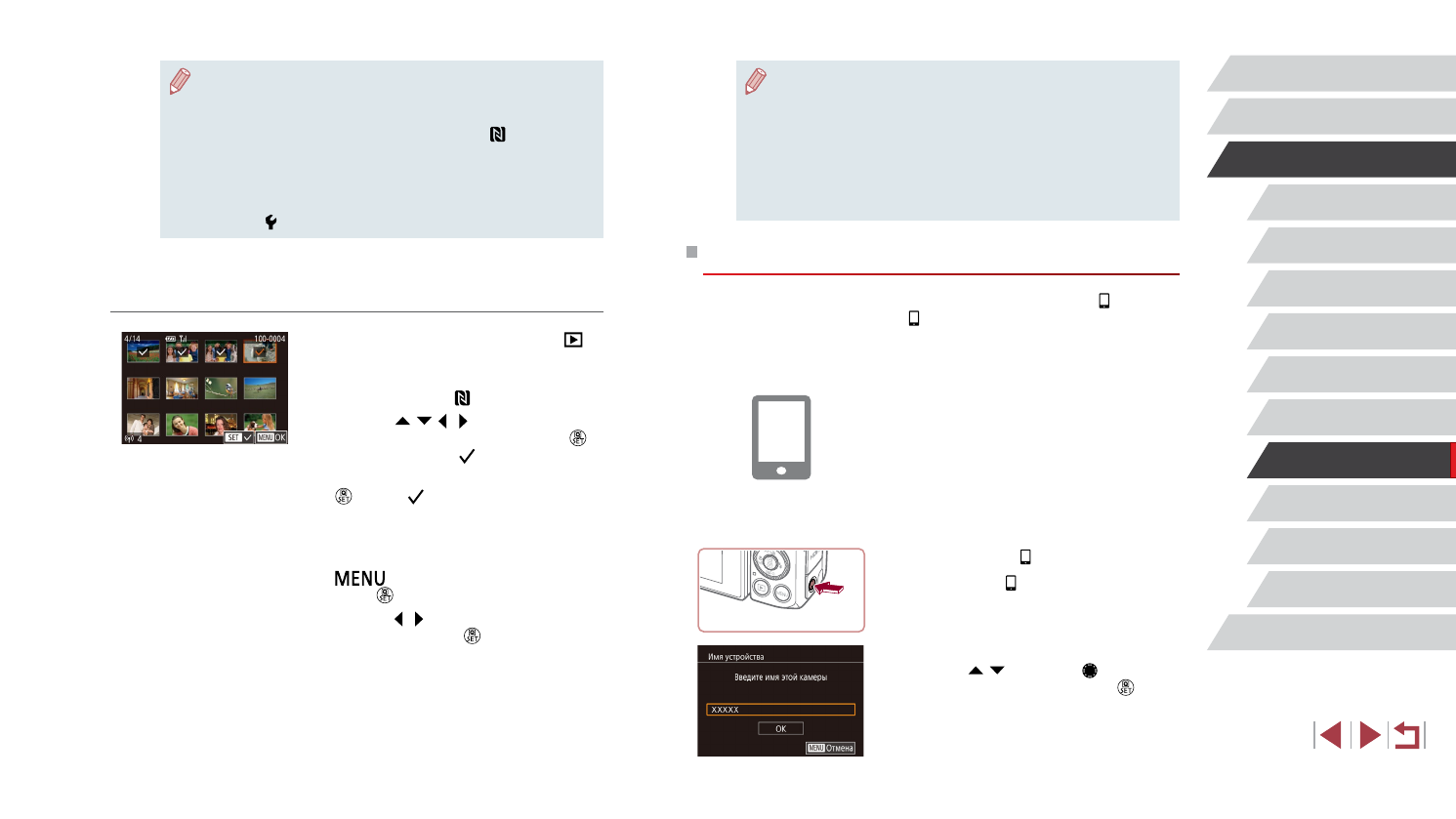 4/14
100-0004
4
SET
MENU OK

MENU

Имя устройства
Введите имя этой камеры
XXXXX
OK
MENU Отмена