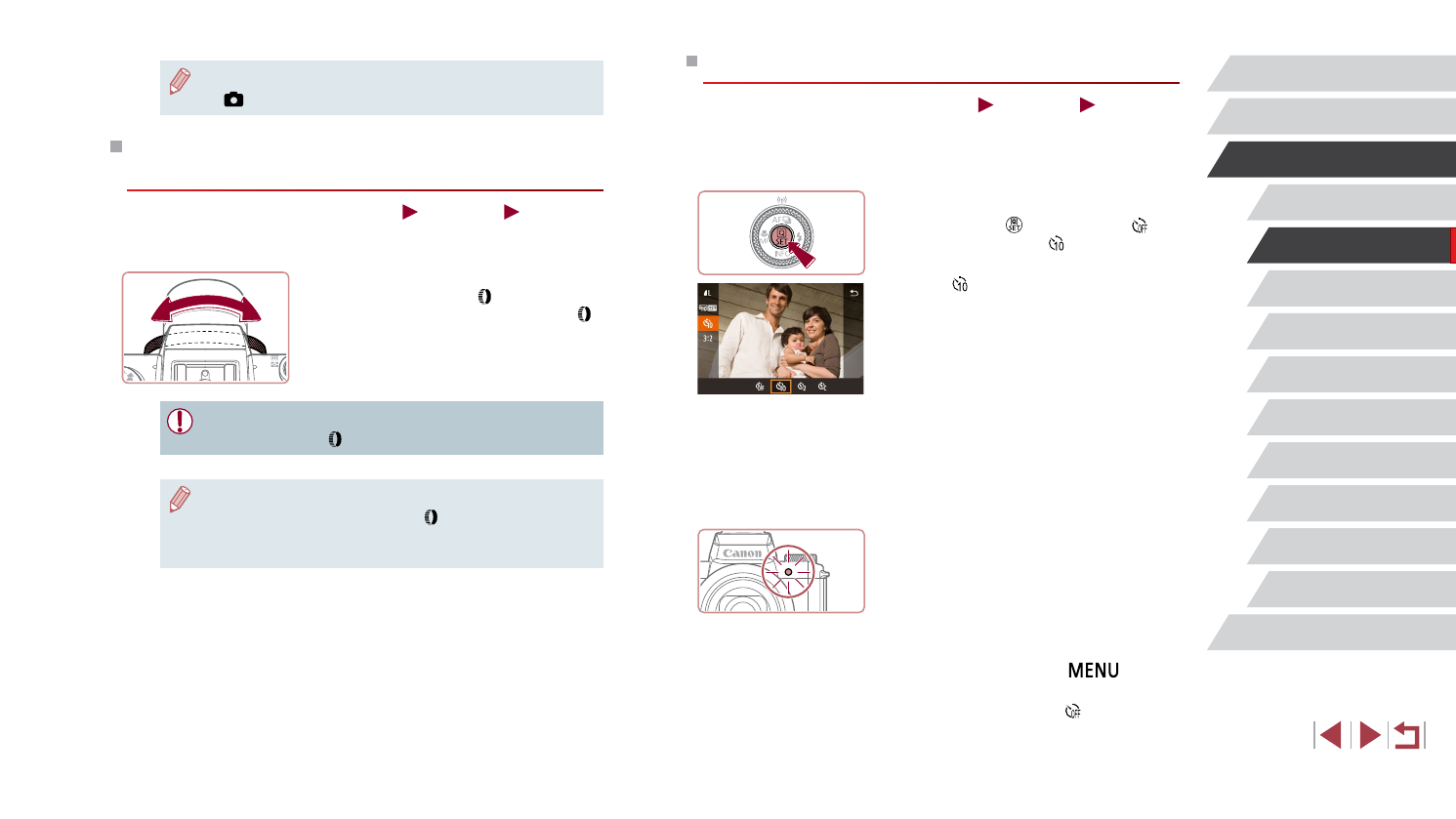 Canon

MENU