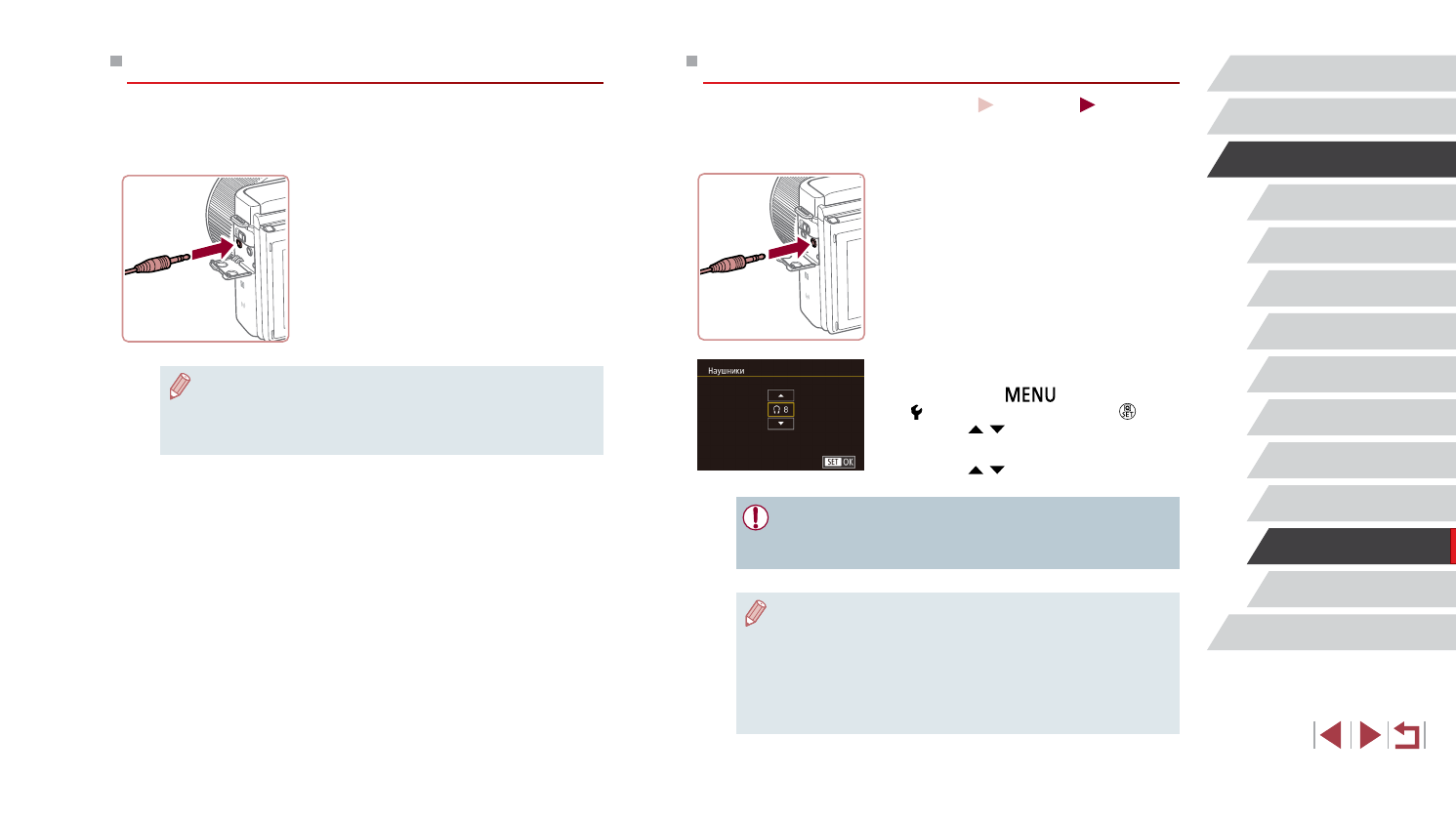 Наушники

8

SET OK

MENU