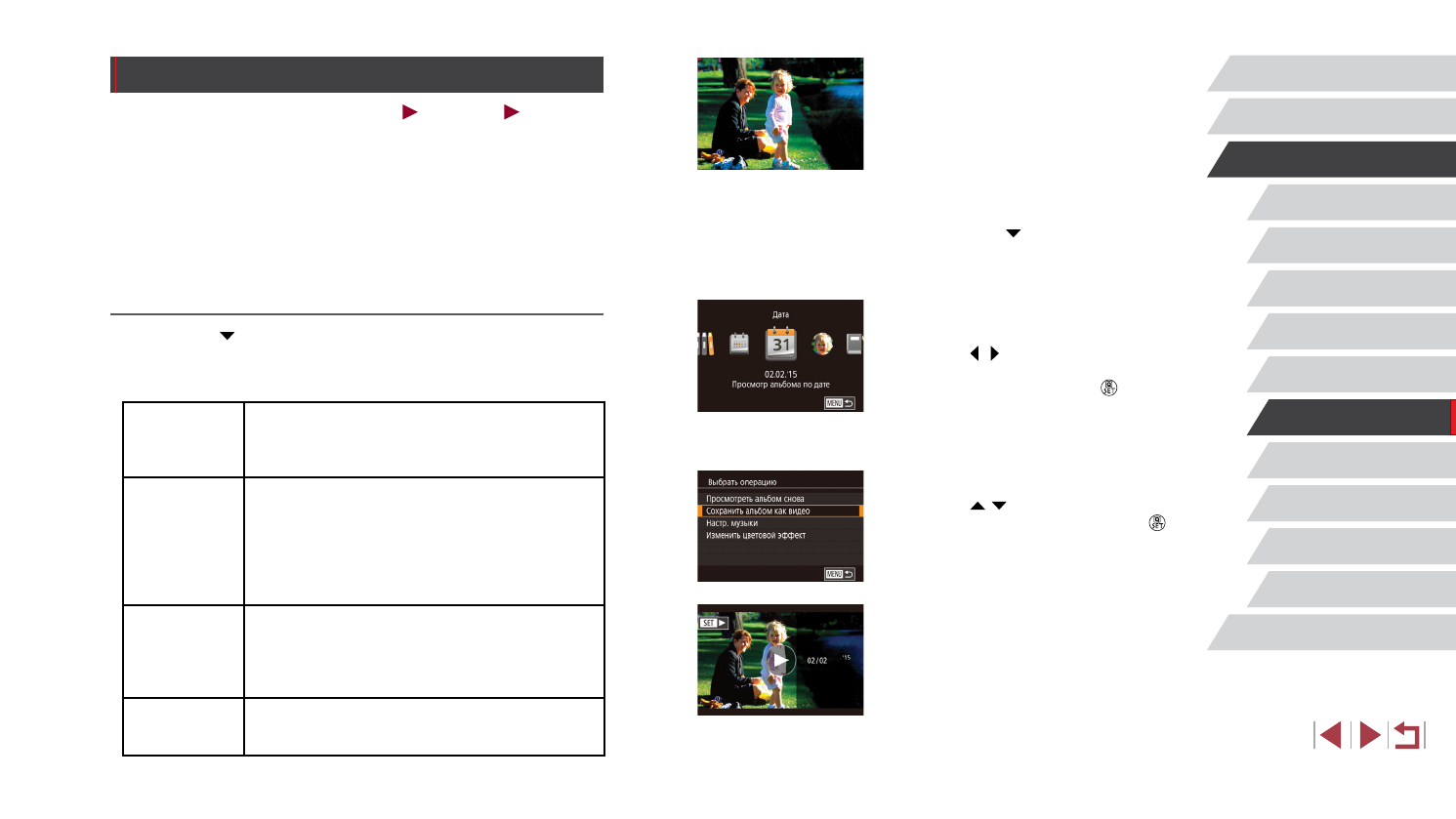 Дата

02.02.'15
Просмотр альбома по дате

MENU

Выбрать операцию
Просмотреть альбом снова
Сохранить альбом как видео
Настр. музыки
Изменить цветовой эффект

MENU

SET

02/02 '15