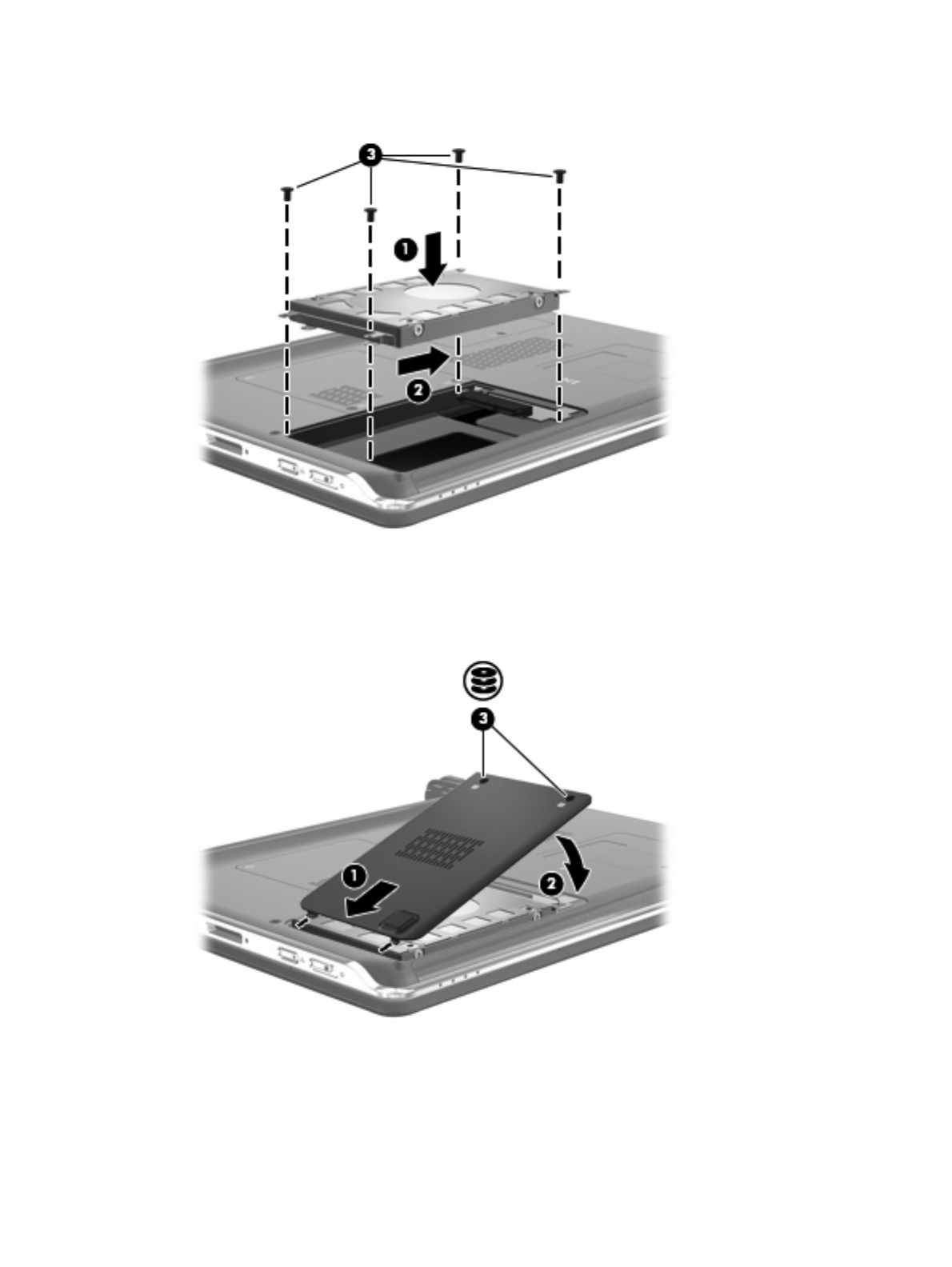 3
1
2
3
1
2