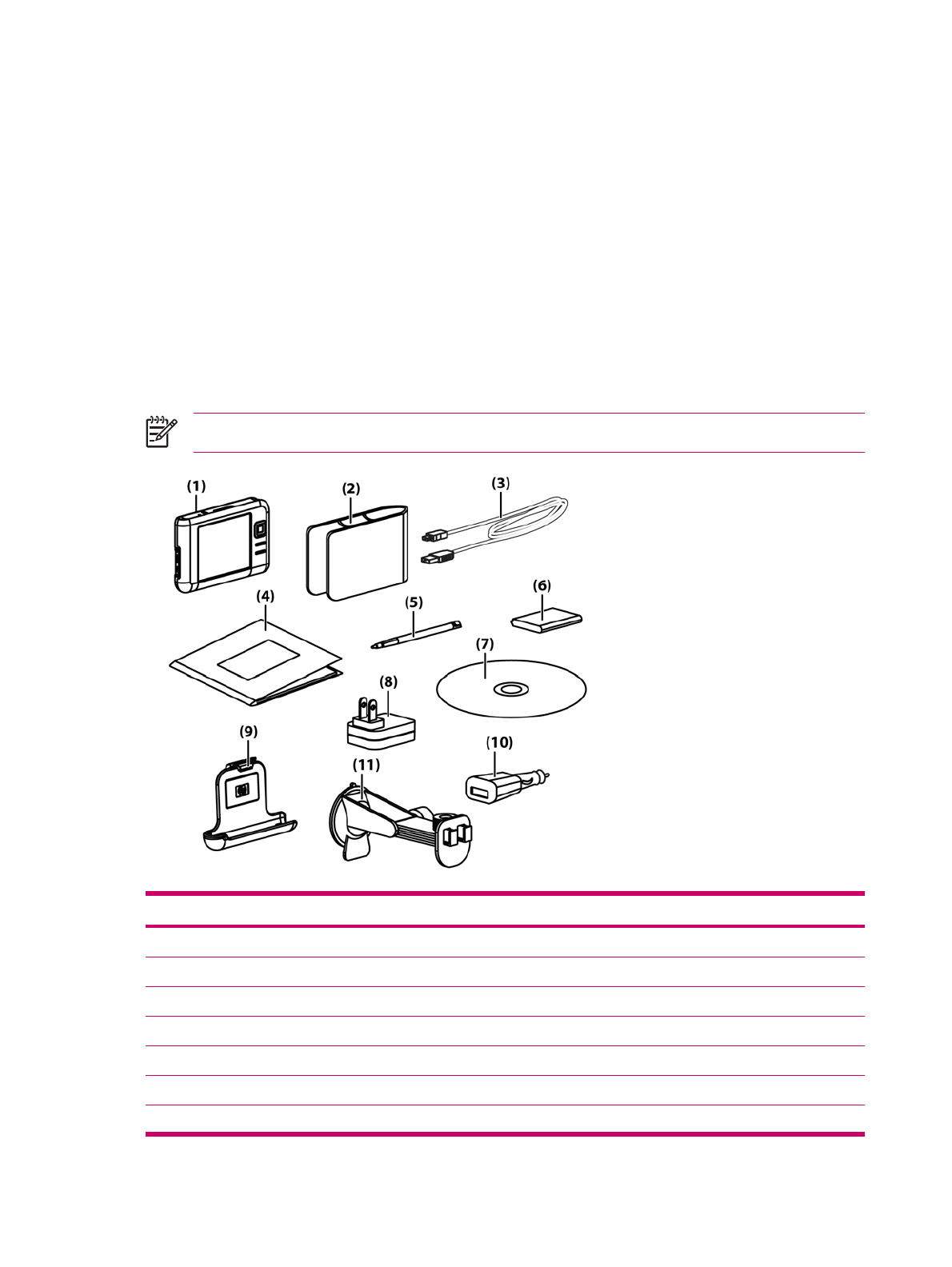 (1)

(2)

(3)

(4)

(5)

(6)

(7)

(8)

(9)

(10)

(11)