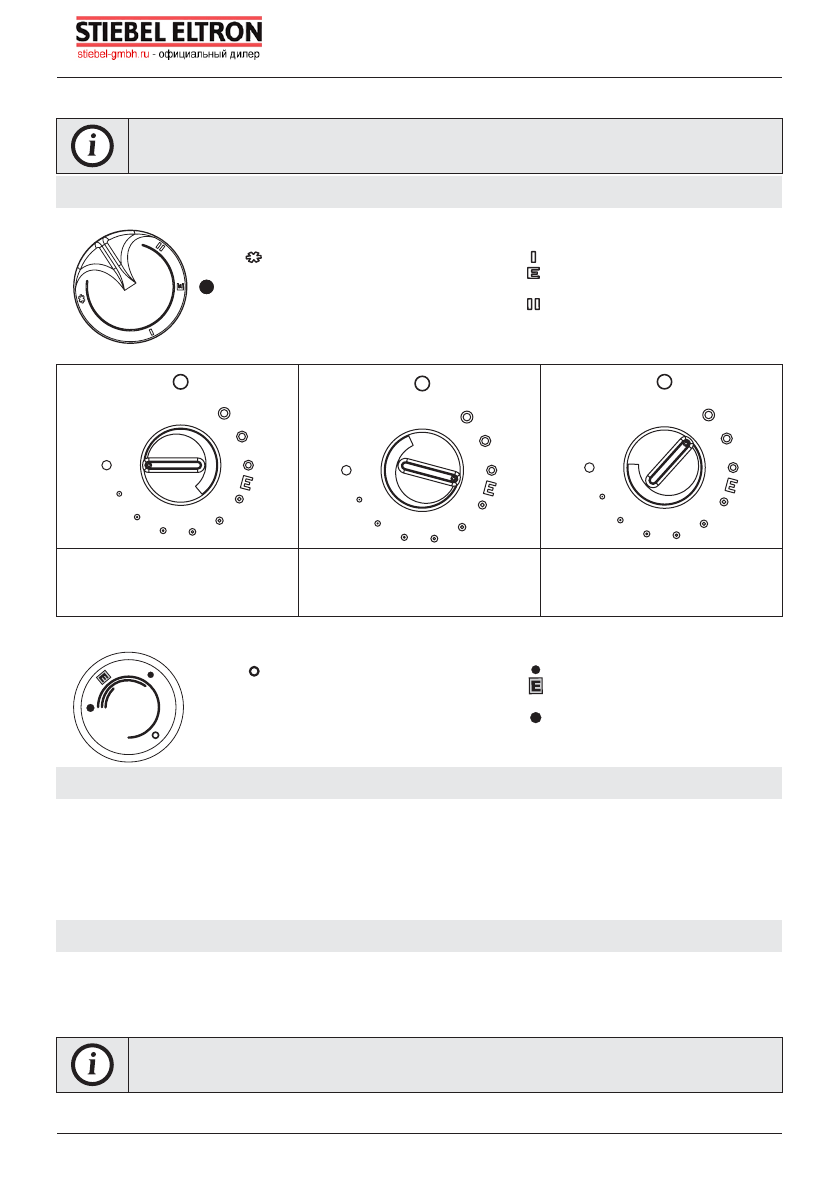 STIEBEL ELTRON
stiebel-gmbh.ru - официальный дилер

I
E
II

E

E

E

E