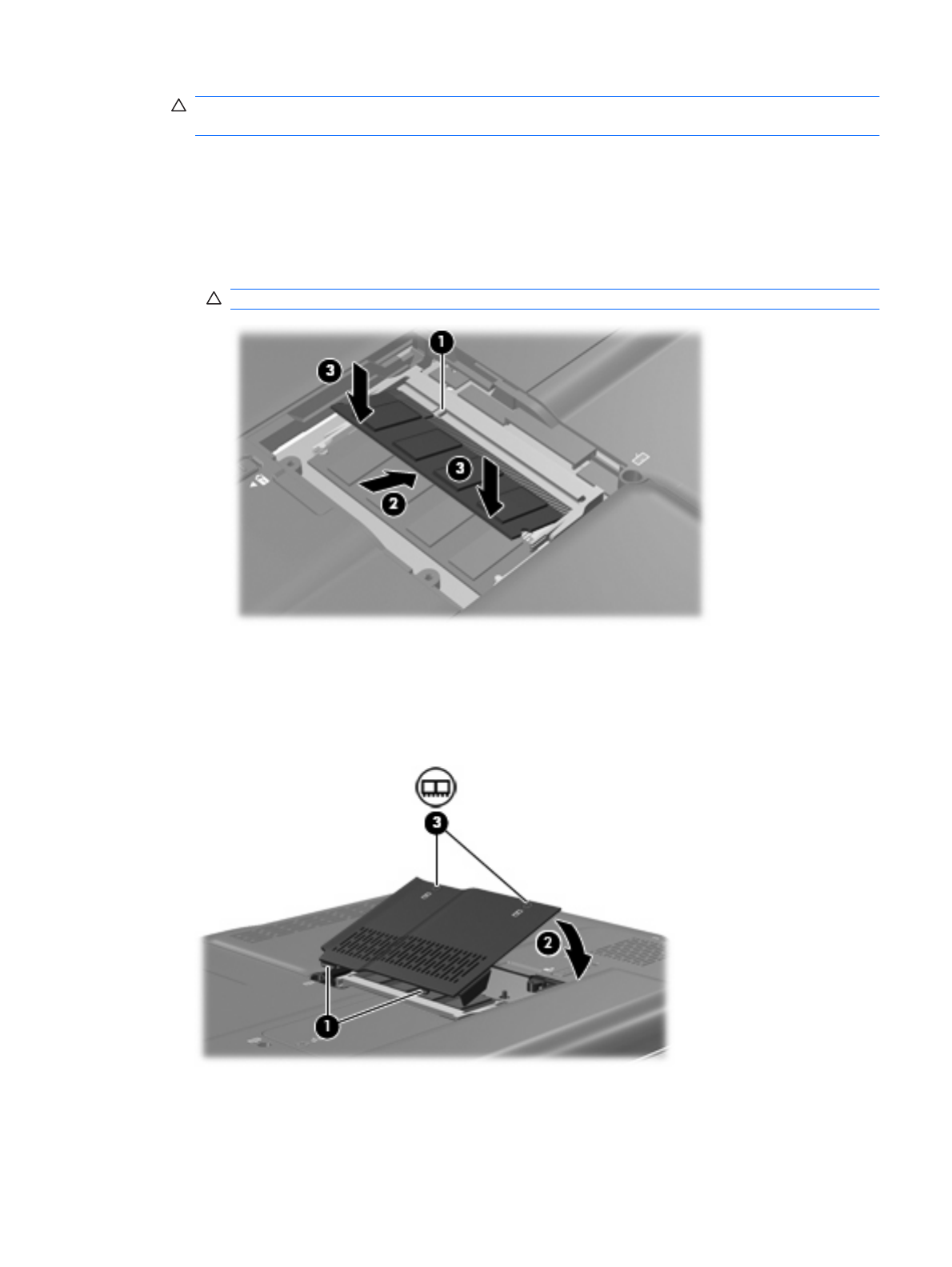 1
3
3
2

3
2
1