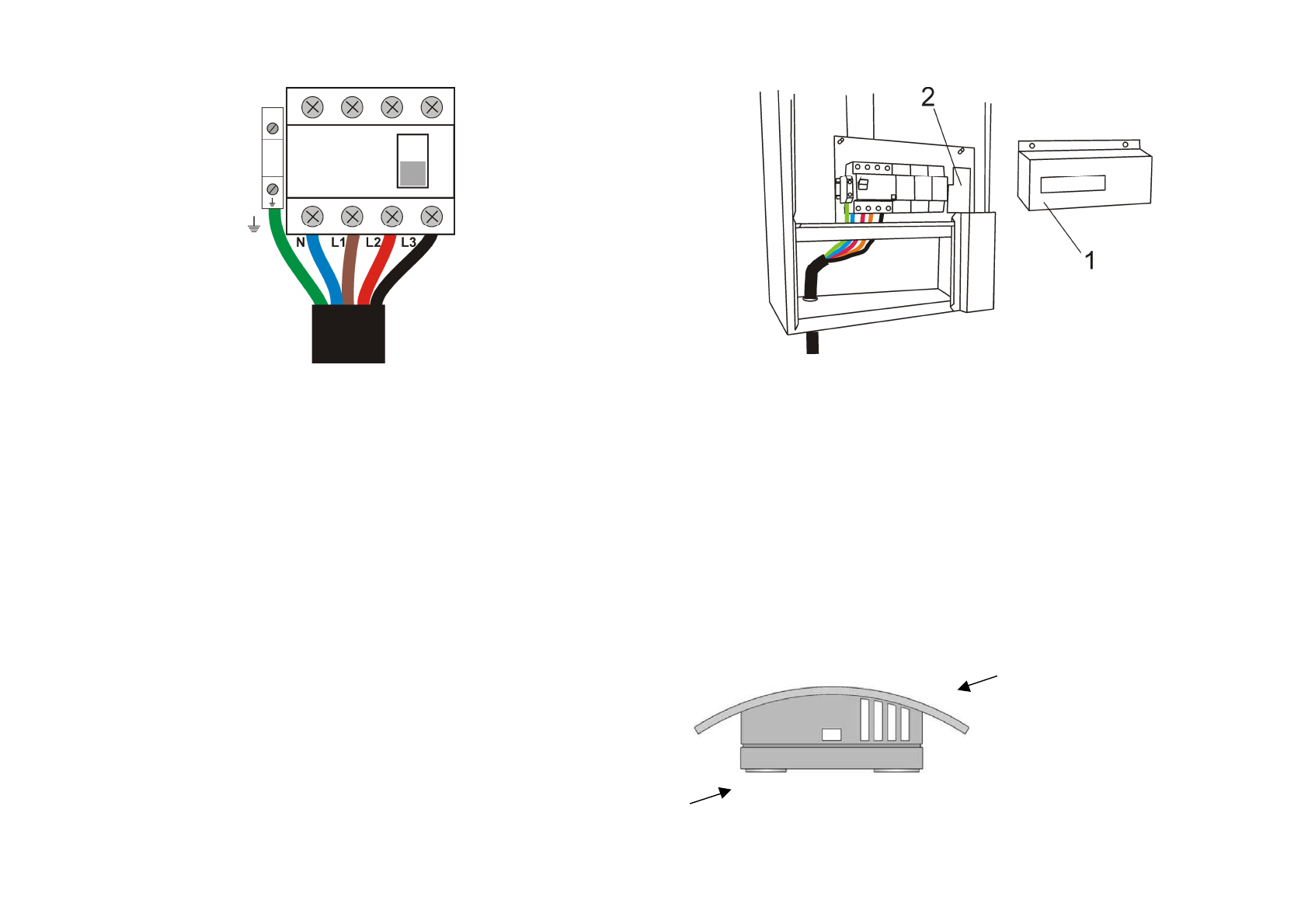 N L1 L2 L3

2

1