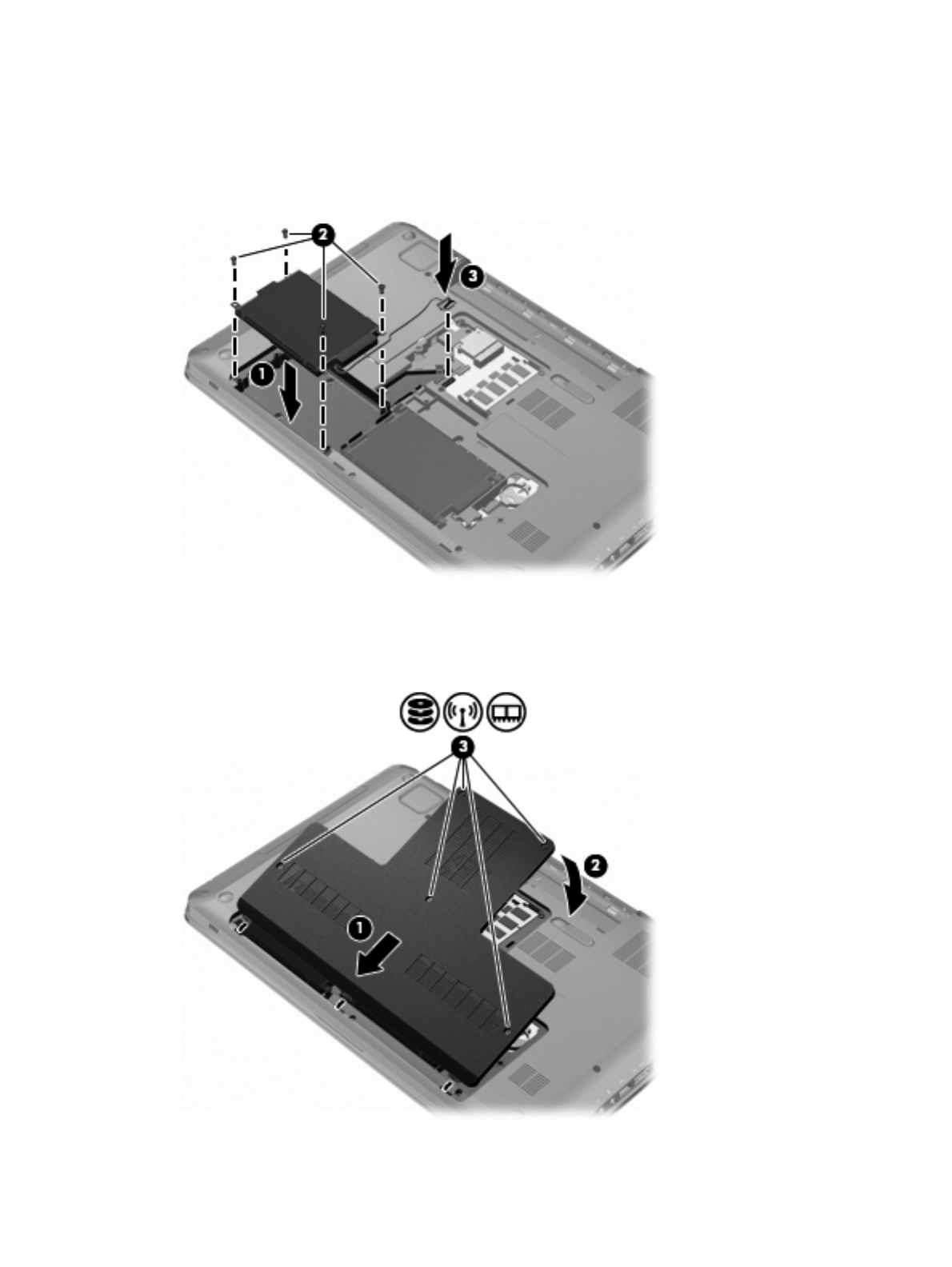 2
3
1

3
2
1