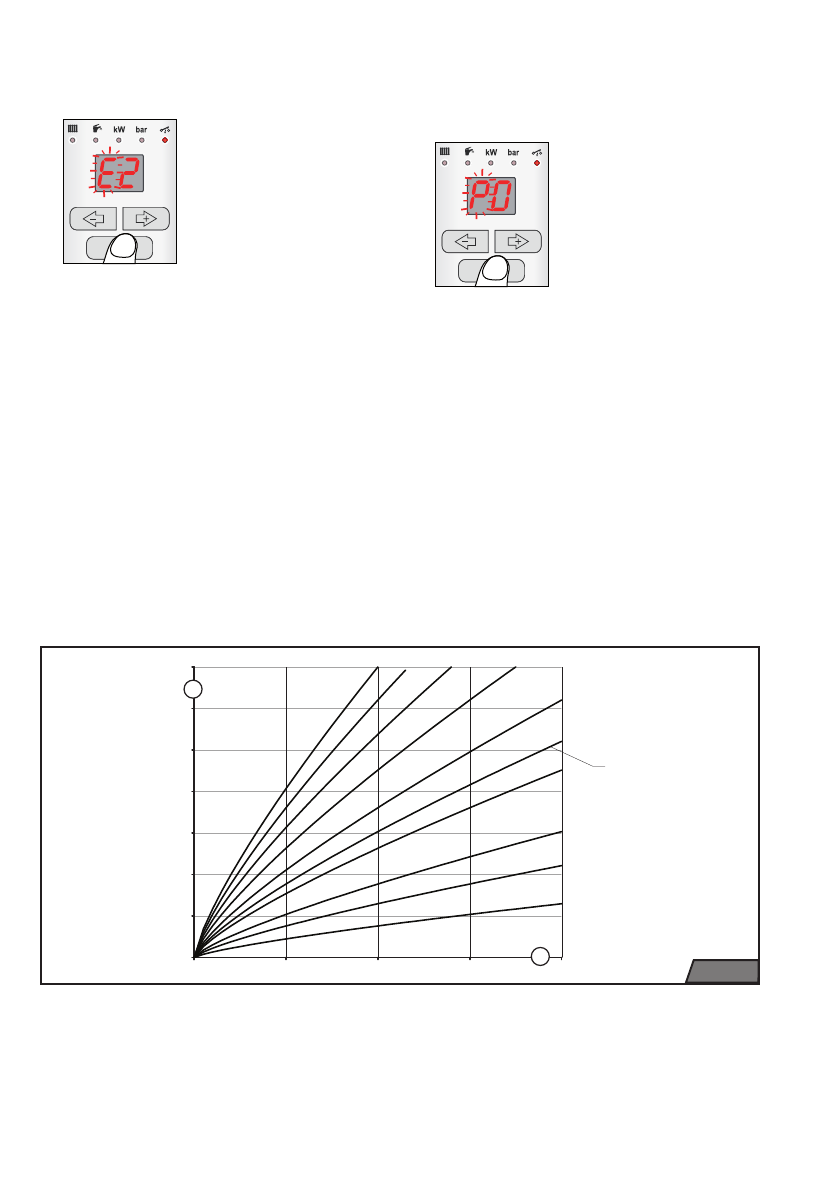 kW bar
E2

kW bar
P0