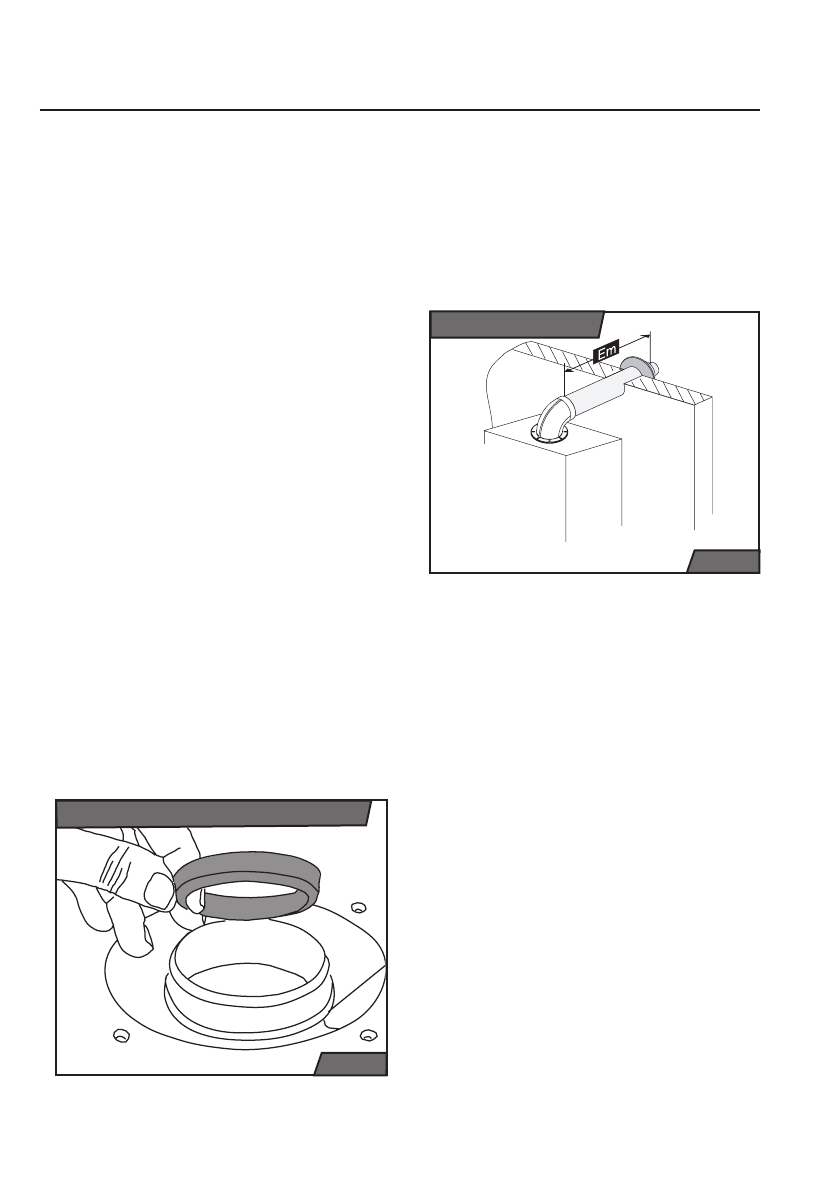 Em