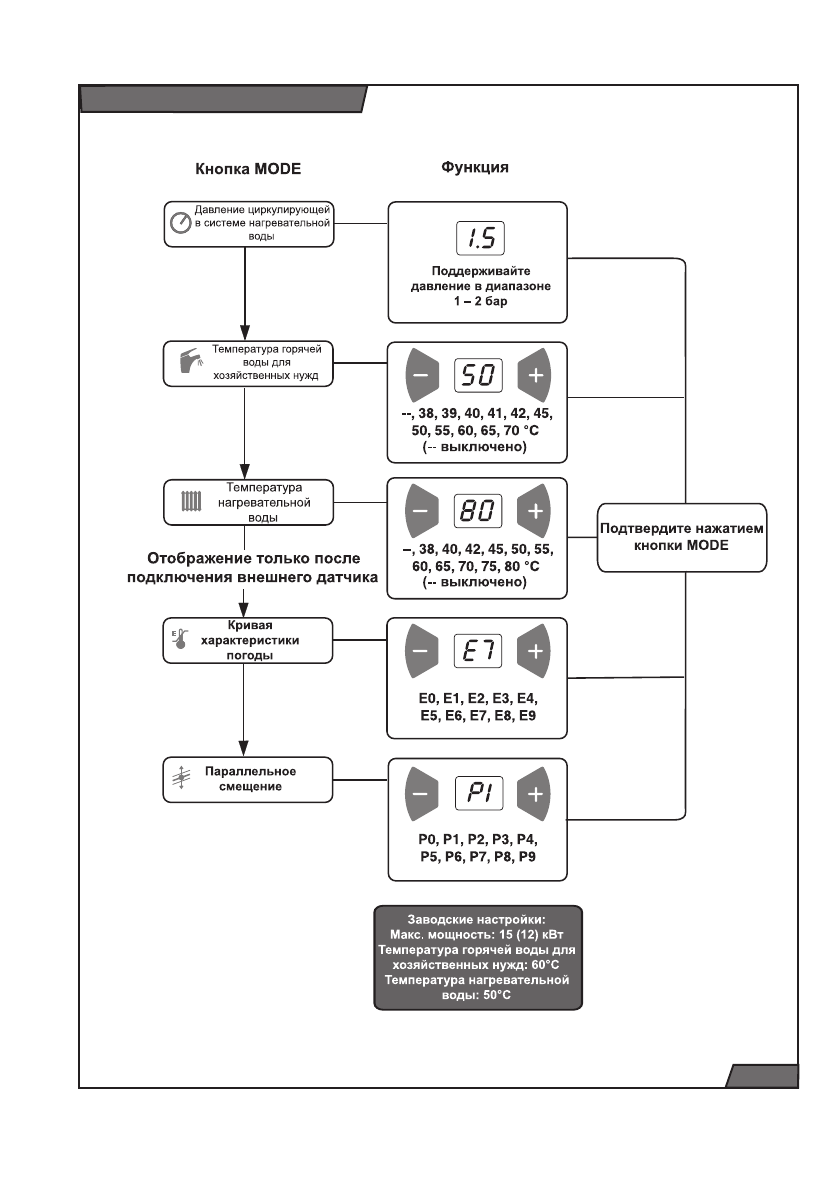 Кнопка MODE

Функция

Давление циркулирующей в системе нагревательной воды

1.5

Поддерживайте давление в диапазоне 1 – 2 бар

Температура горячей воды для хозяйственных нужд

–

50

+

--, 38, 39, 40, 41, 42, 45, 50, 55, 60, 65, 70 °C (-- выключено)

Температура нагревательной воды

–

80

+

–, 38, 40, 42, 45, 50, 55, 60, 65, 70, 75, 80 °C (-- выключено)

Подтвердите нажатием кнопки MODE

Отображение только после подключения внешнего датчика

Кривая характеристики погоды

–

E7

+

E0, E1, E2, E3, E4, E5, E6, E7, E8, E9

Параллельное смещение

–

P1

+

P0, P1, P2, P3, P4, P5, P6, P7, P8, P9

Заводские настройки:
Макс. мощность: 15 (12) кВт
Температура горячей воды для хозяйственных нужд: 60°C
Температура нагревательной воды: 50°C