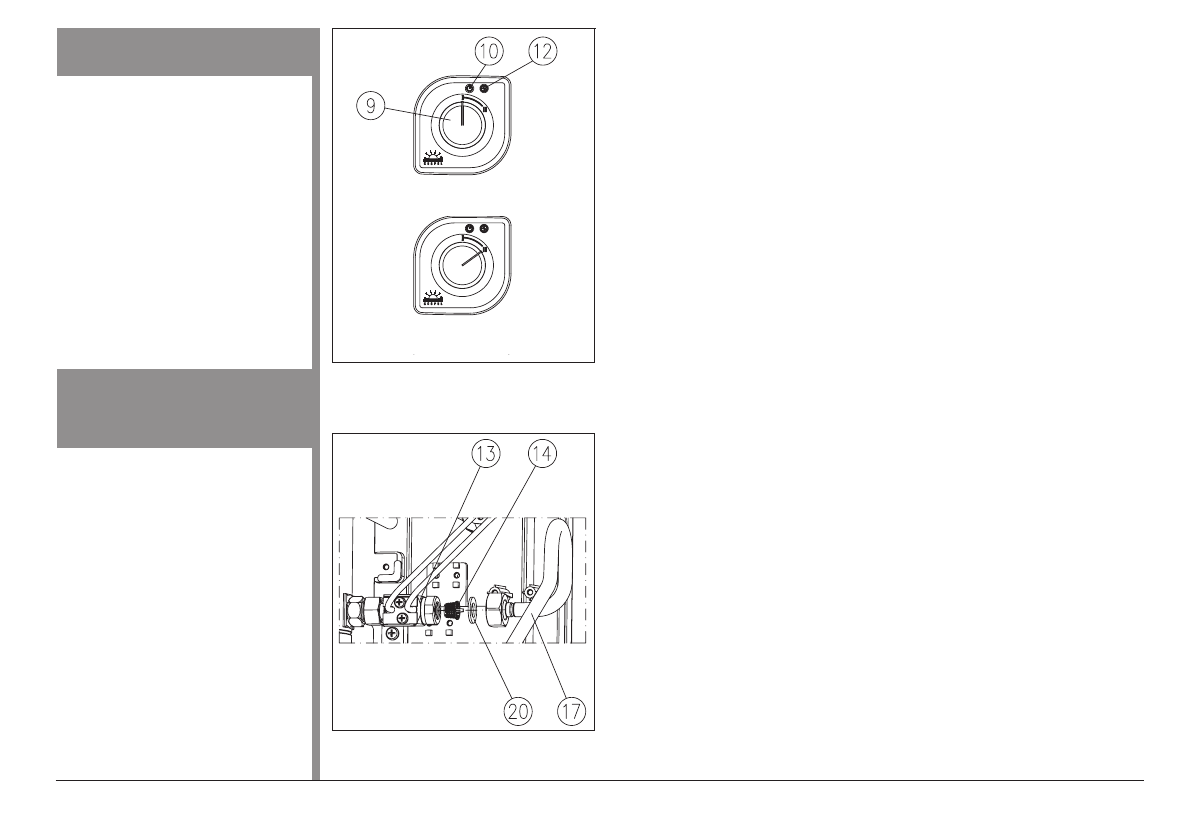 10
12
9

13
14
20
17