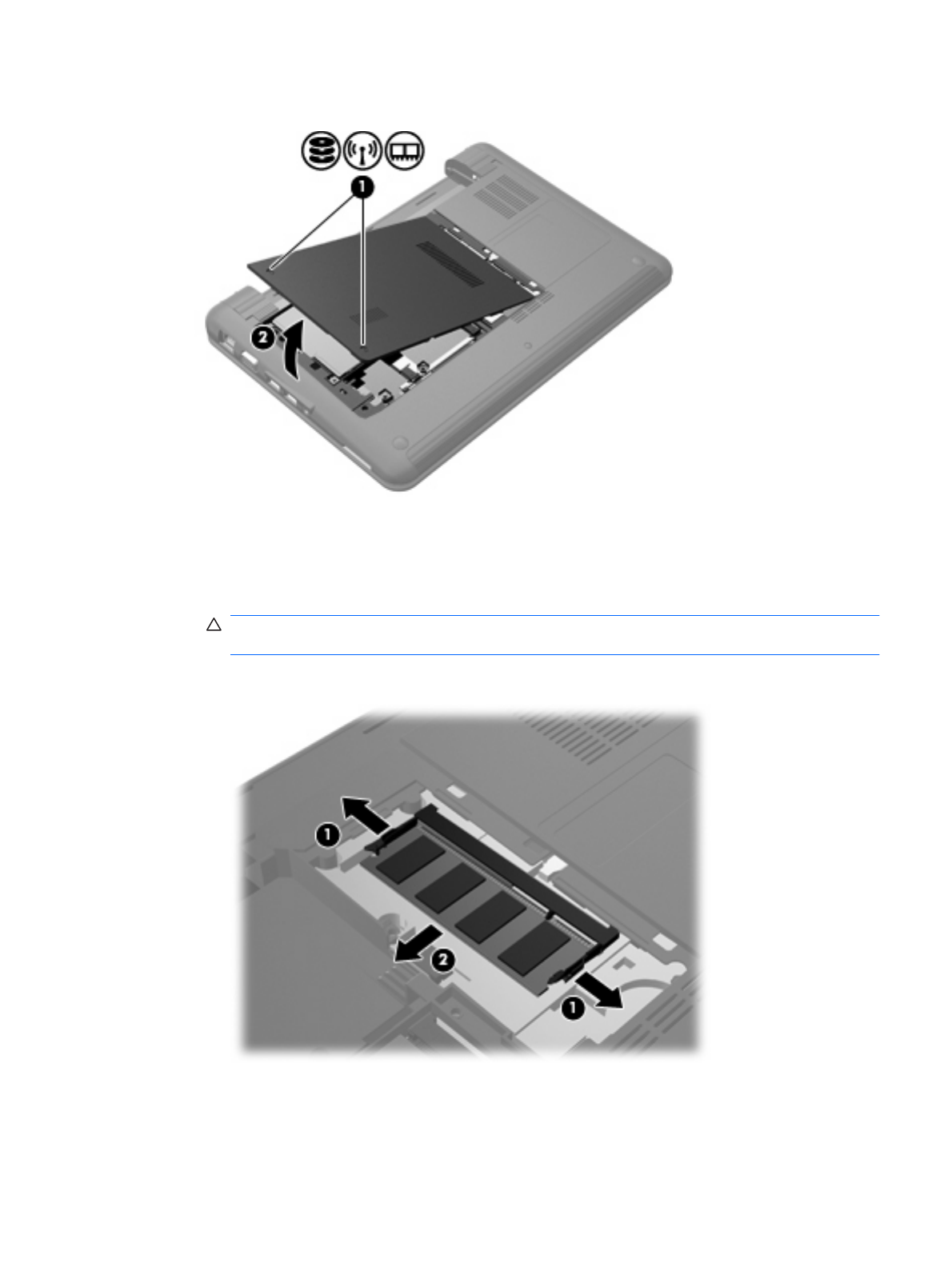 1
2

1
2
1