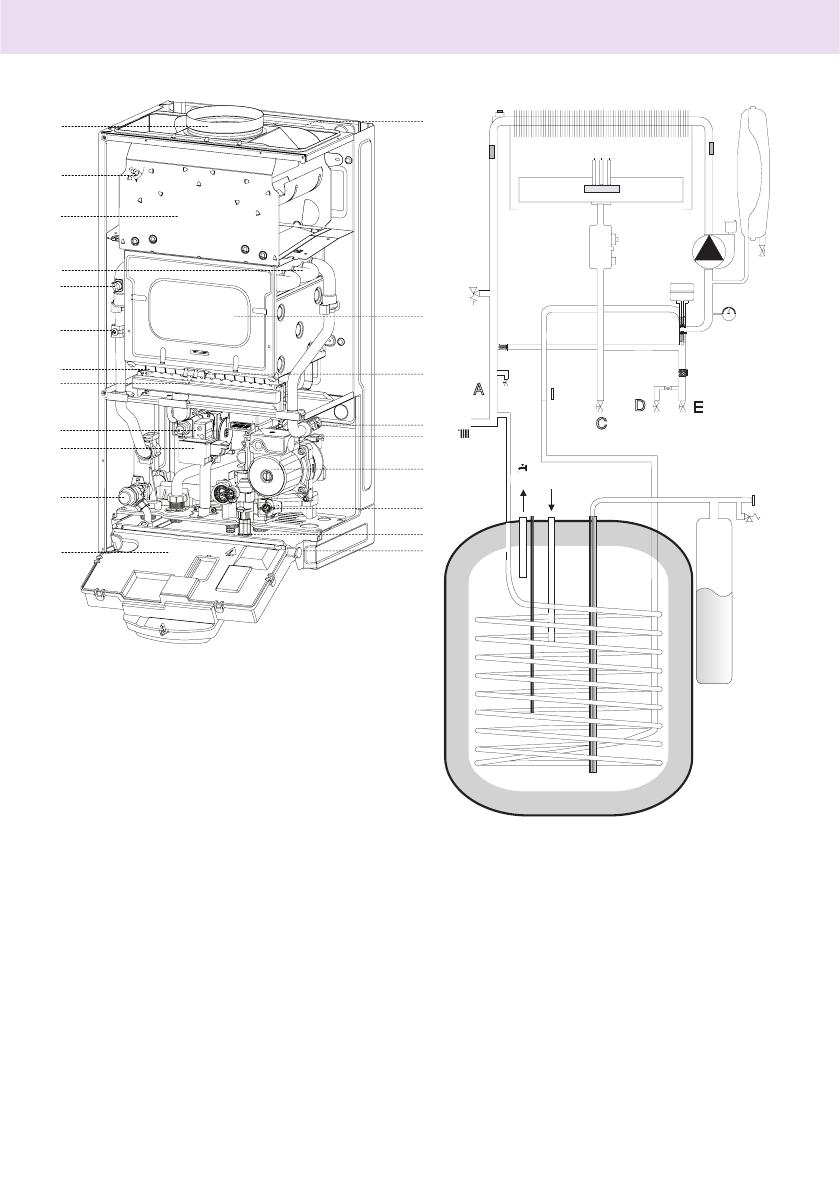 A

C

D

E