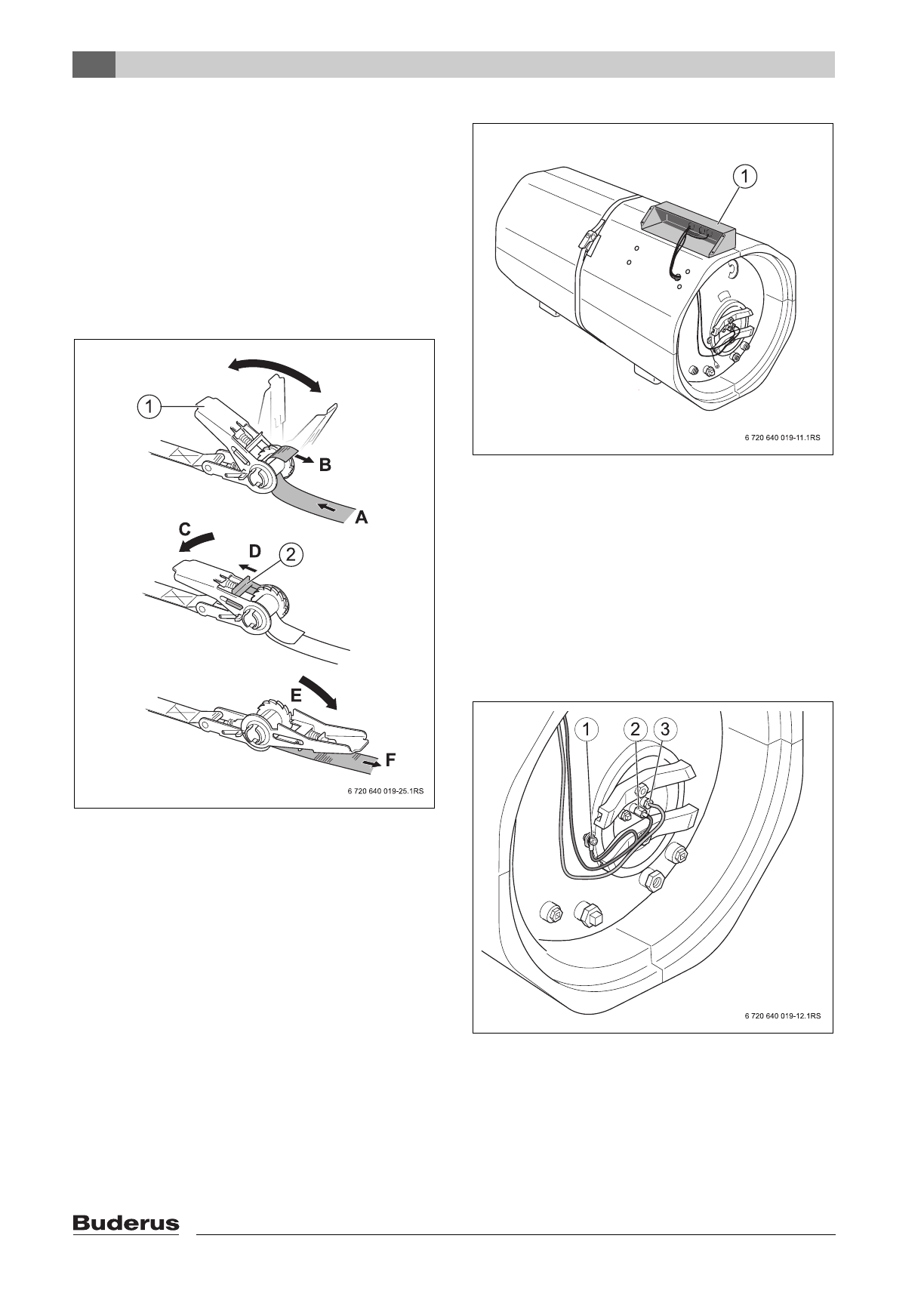 1

B

A

C

D

2

E

F

6 720 640 019-25.1RS

1

6 720 640 019-11.1RS

1

2

3

6 720 640 019-12.1RS

Buderus