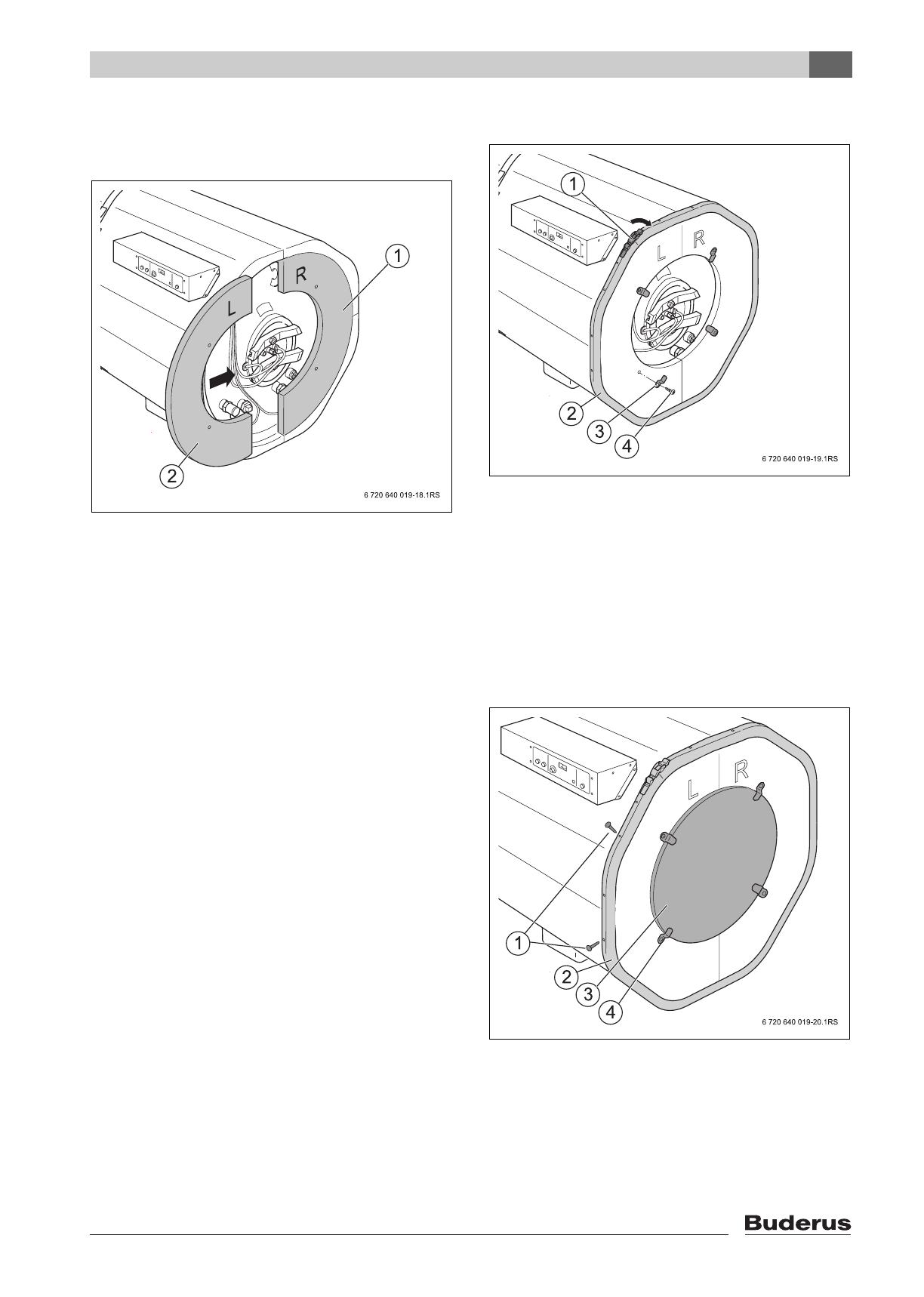 L
R
1
2
6 720 640 019-18.1RS

1
L
R
2
3
4
6 720 640 019-19.1RS

L
R
1
2
3
4
6 720 640 019-20.1RS

Buderus