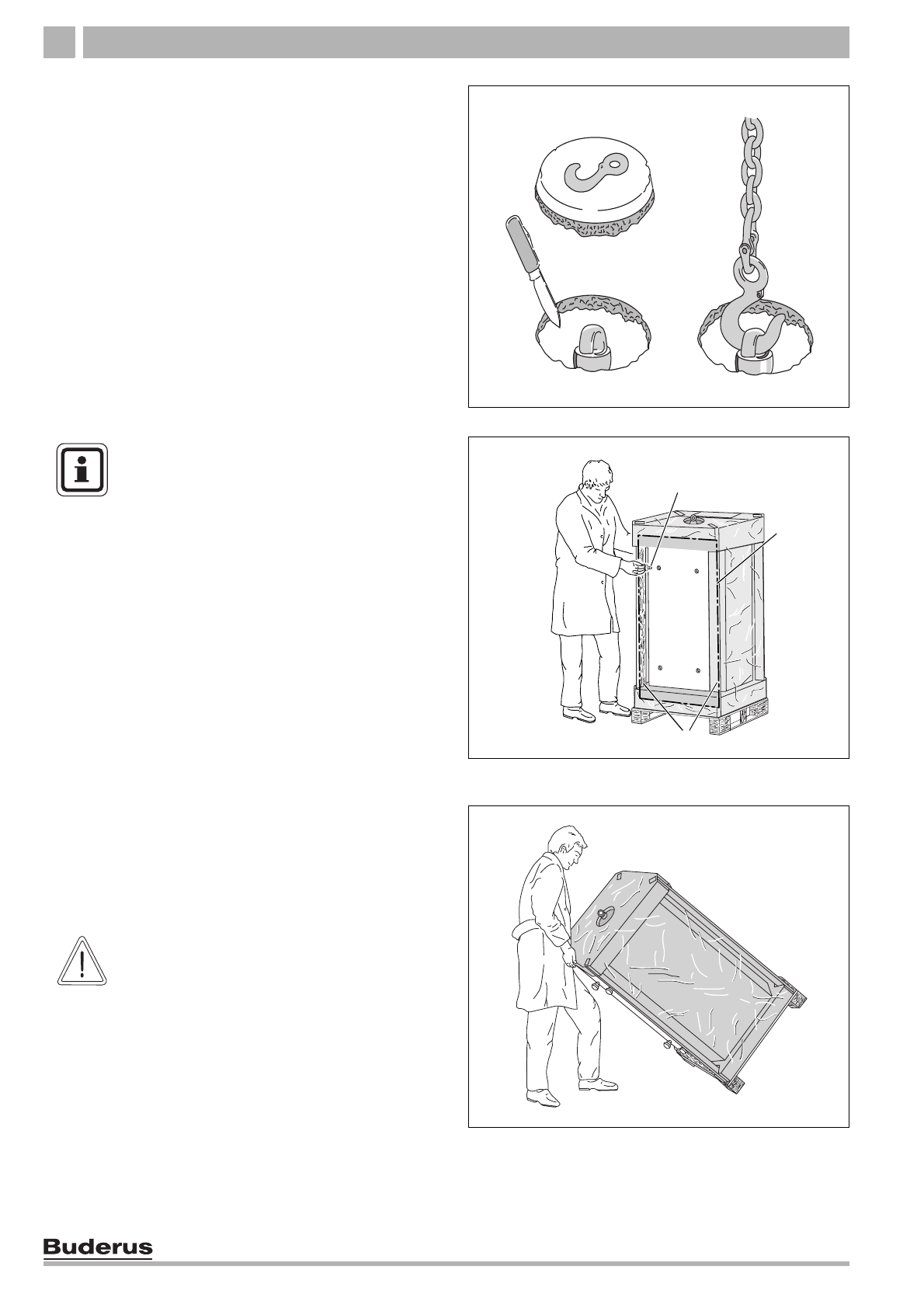 Buderus