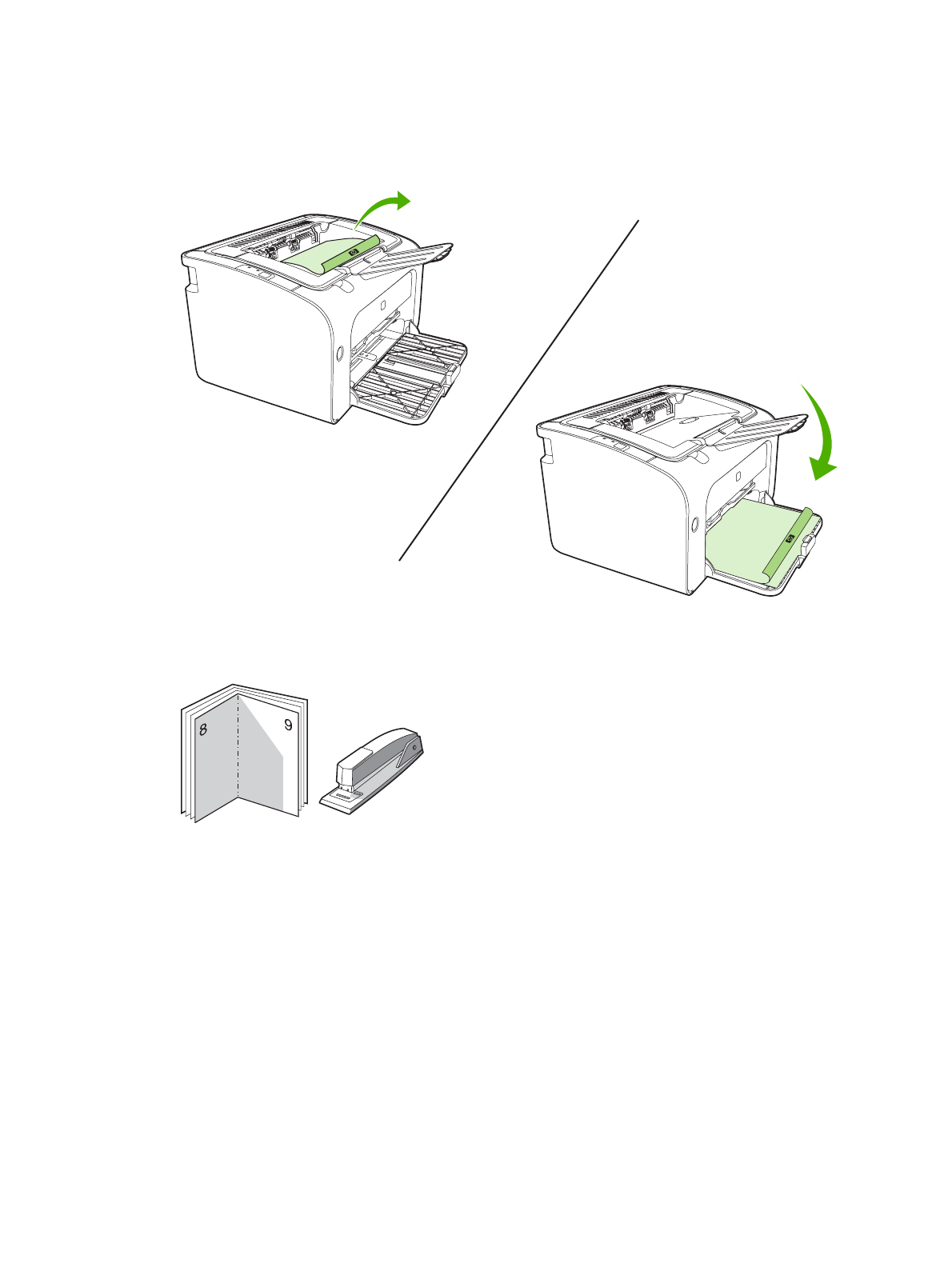 8

9