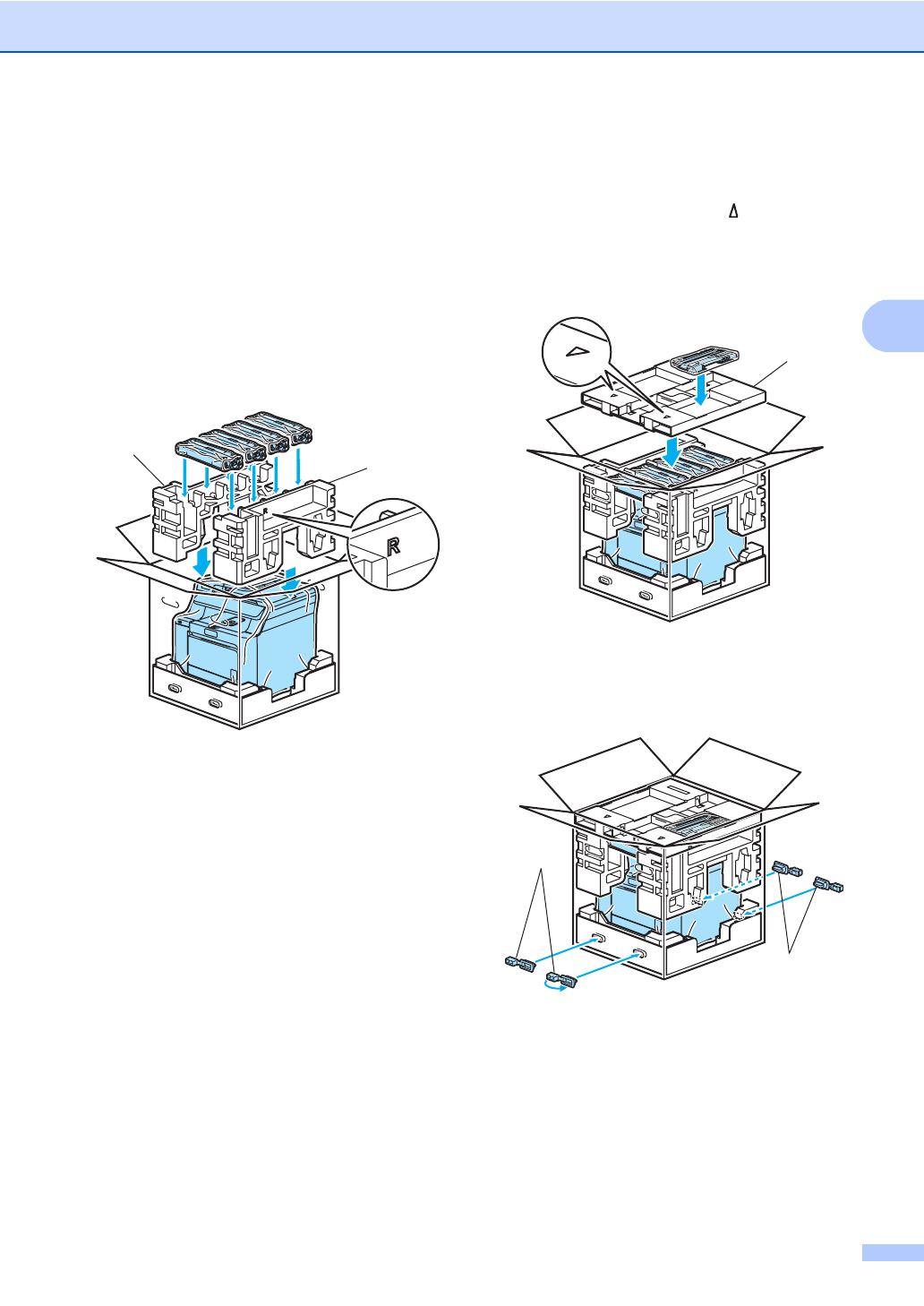 Δ

R