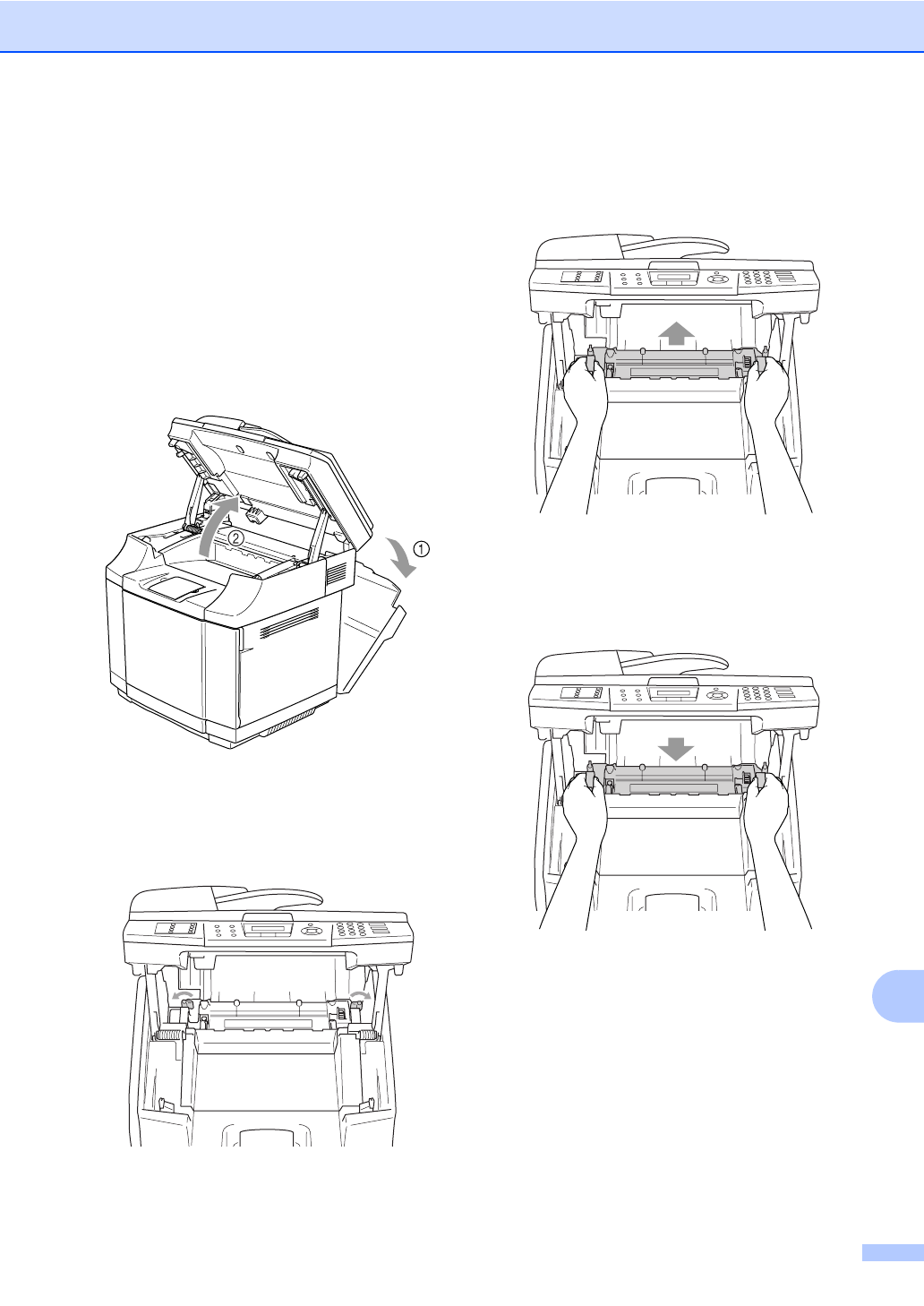 ②
①