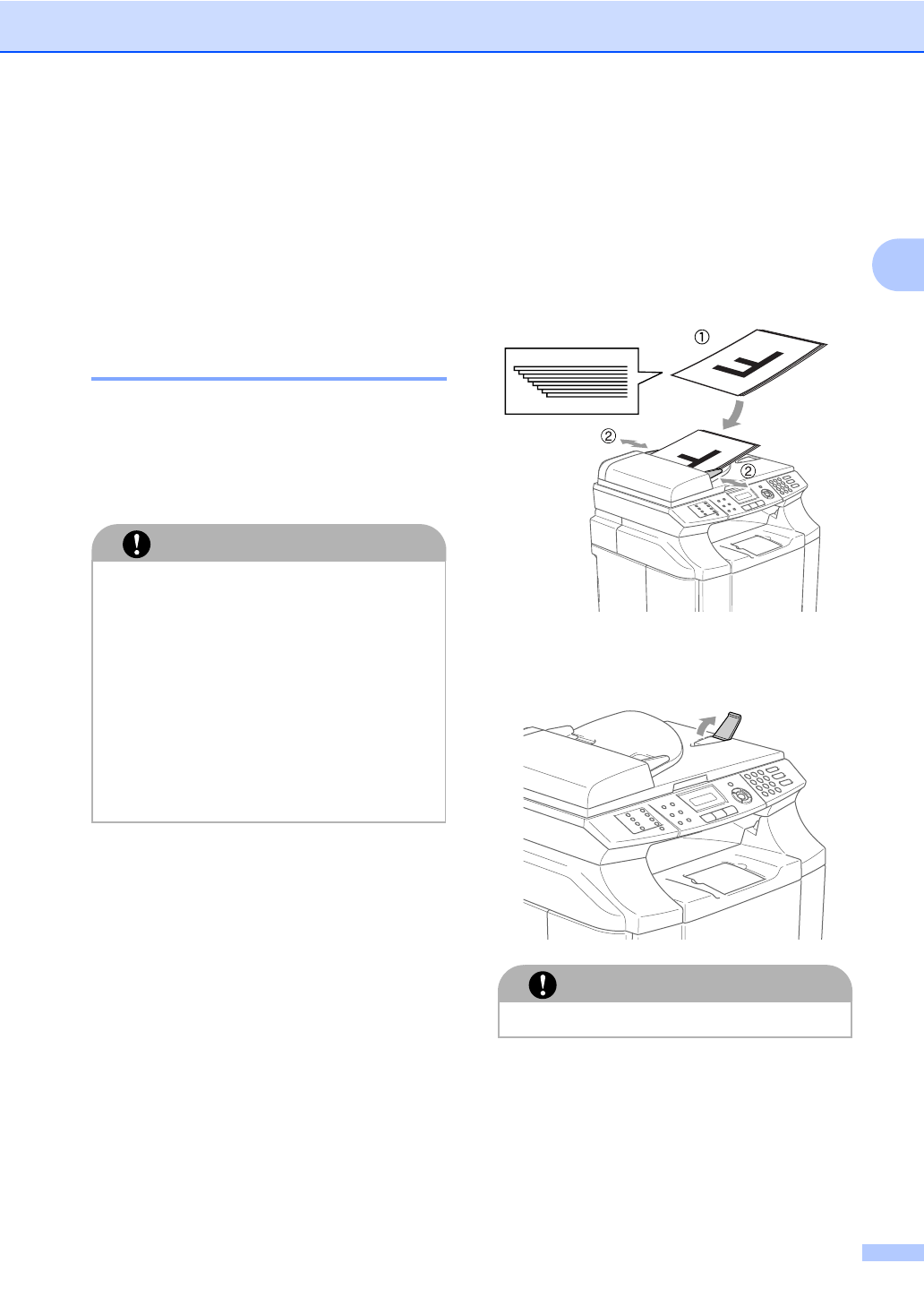 ①

②

②