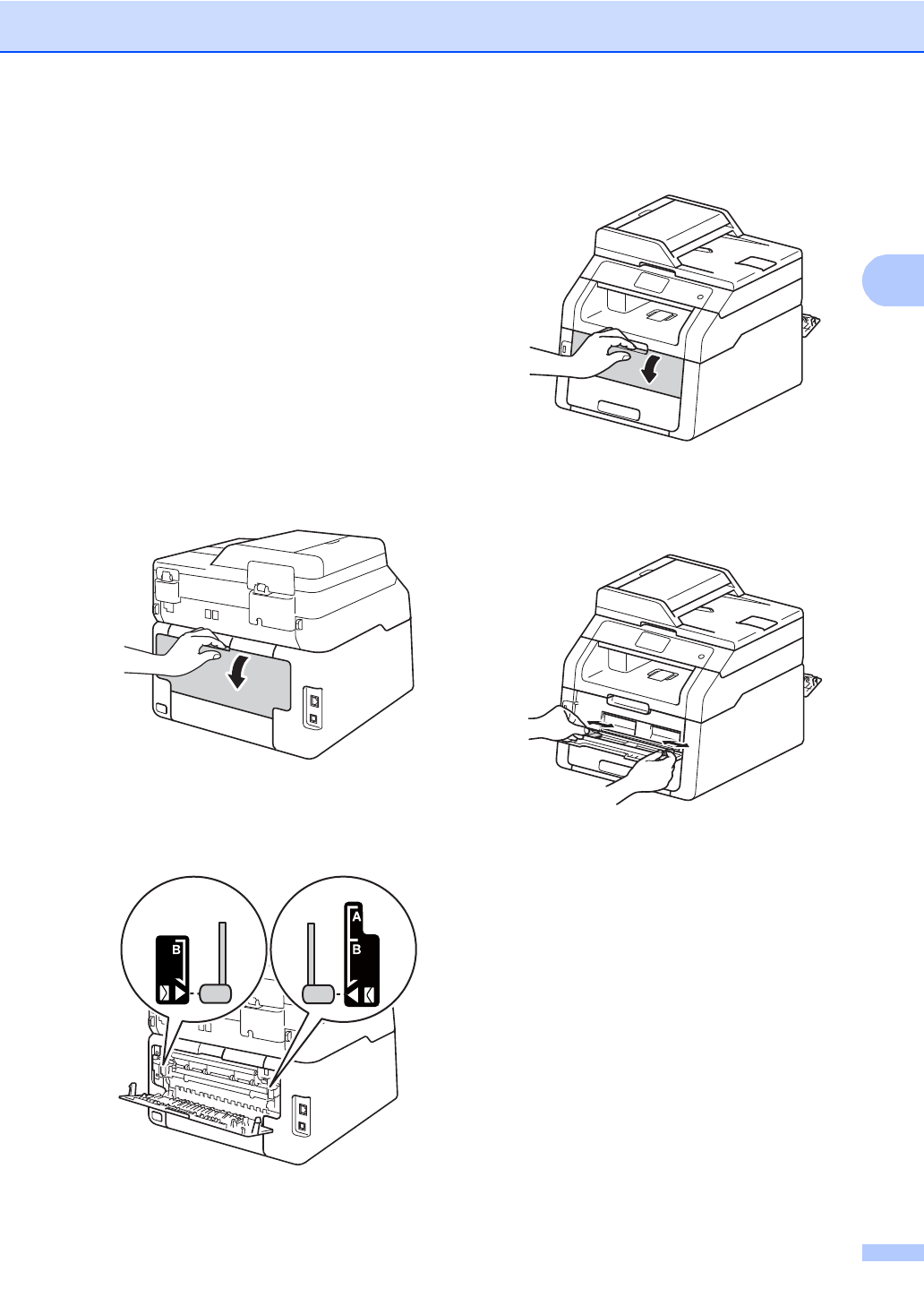 B

A

B