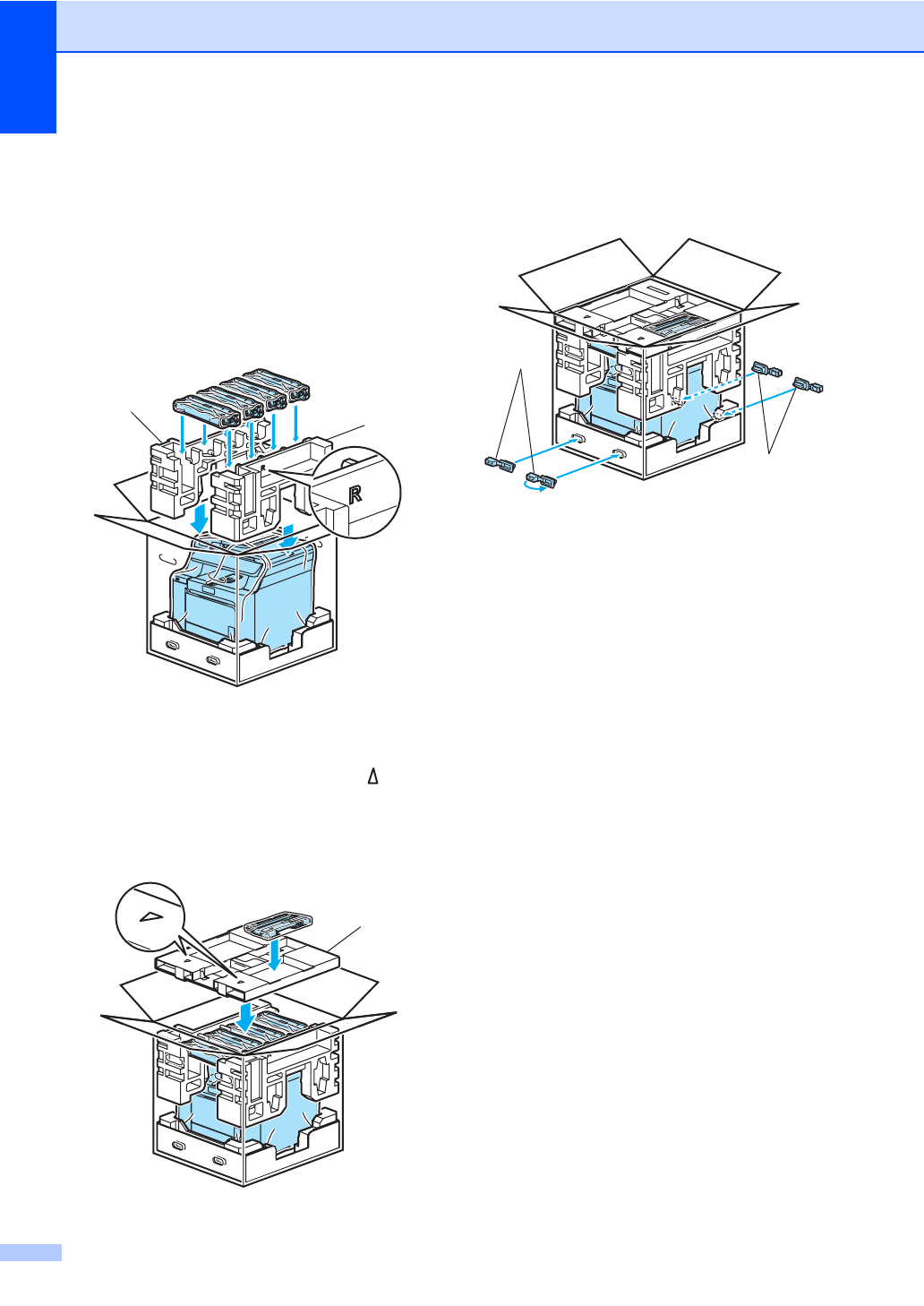 R