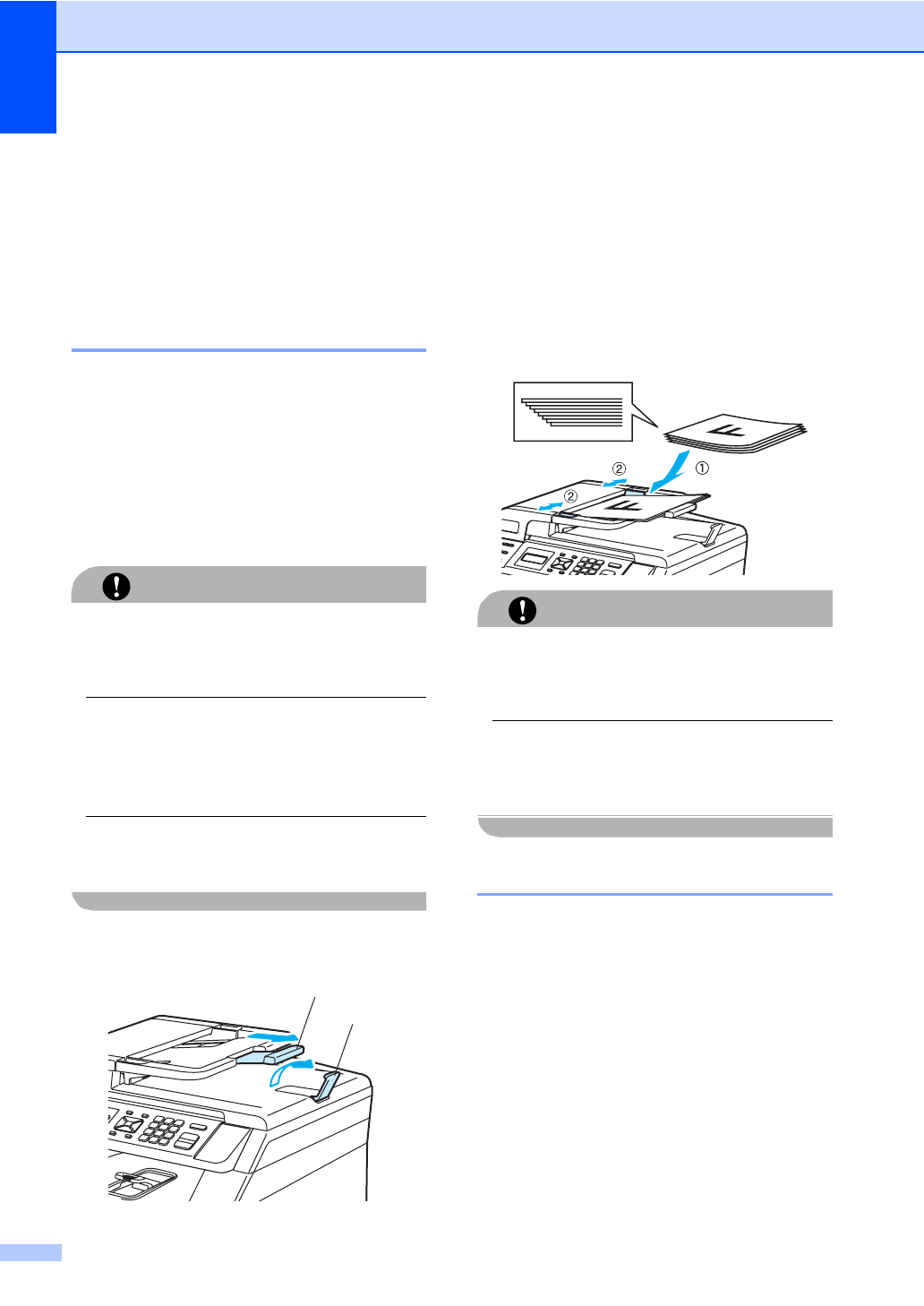 ②

①

②