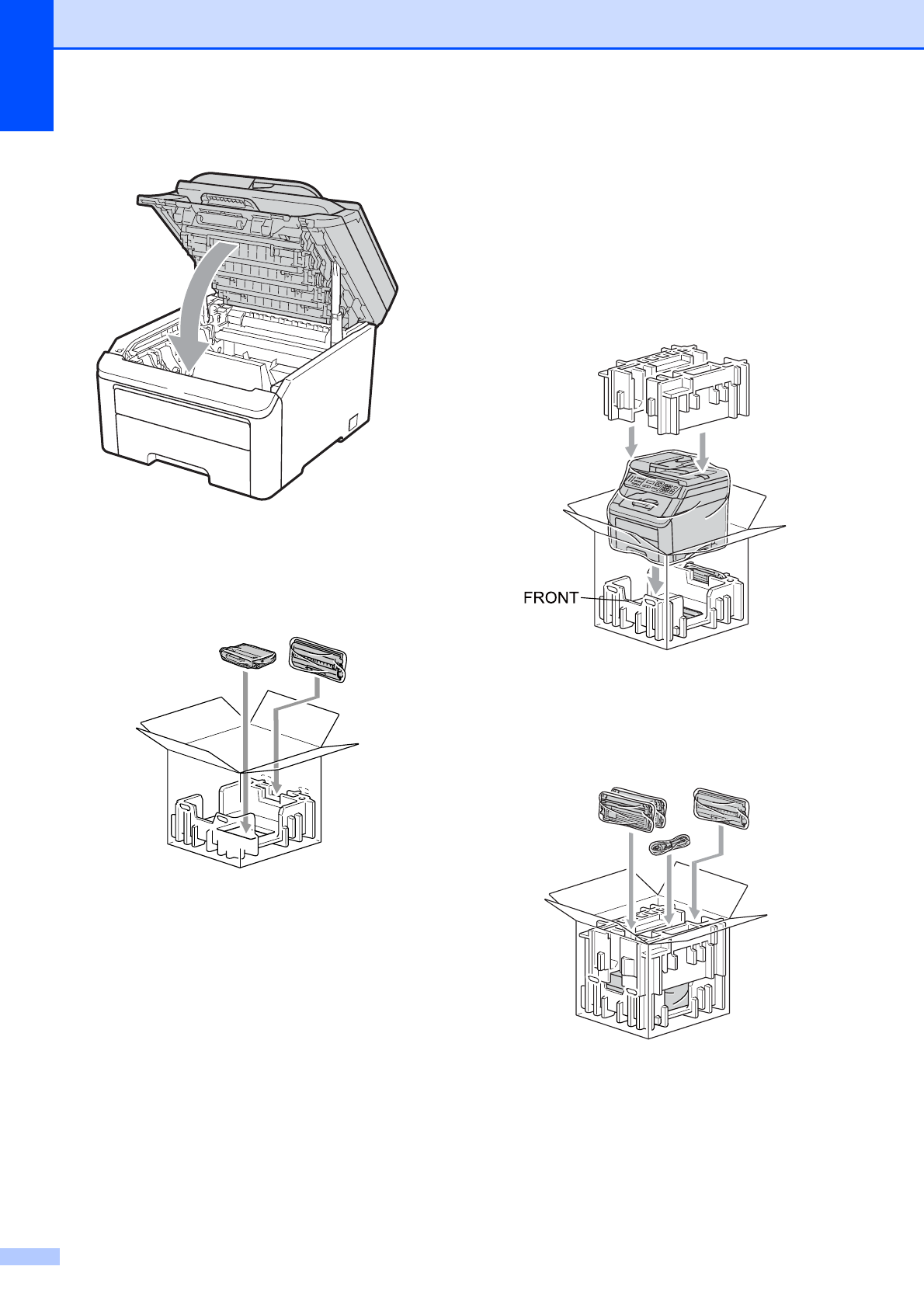 FRONT