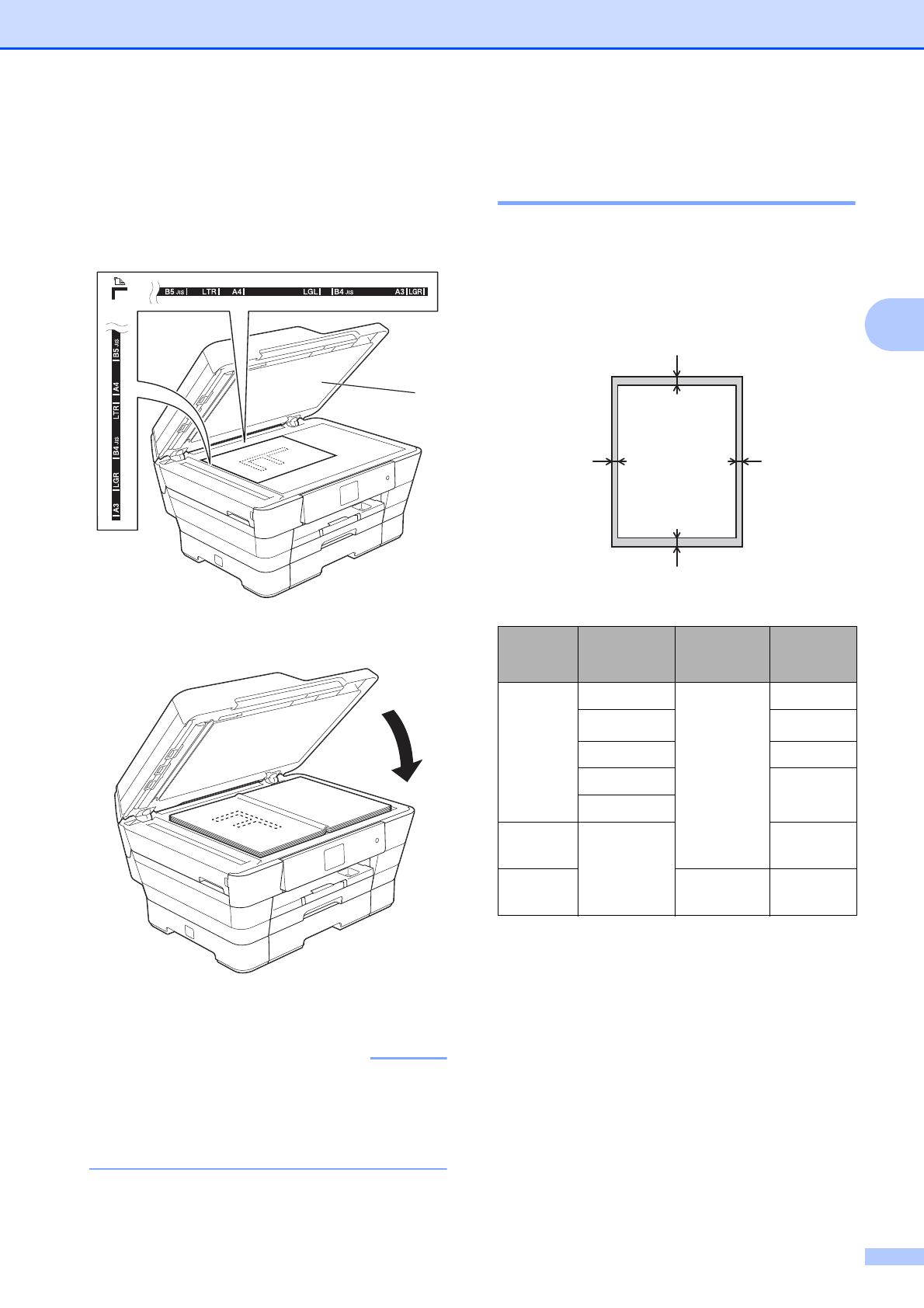 B5 JIS LTR A4 LGL B4 JIS A3 LGR

B5 JIS
A4
LTR
B4 JIS
LGR
A3