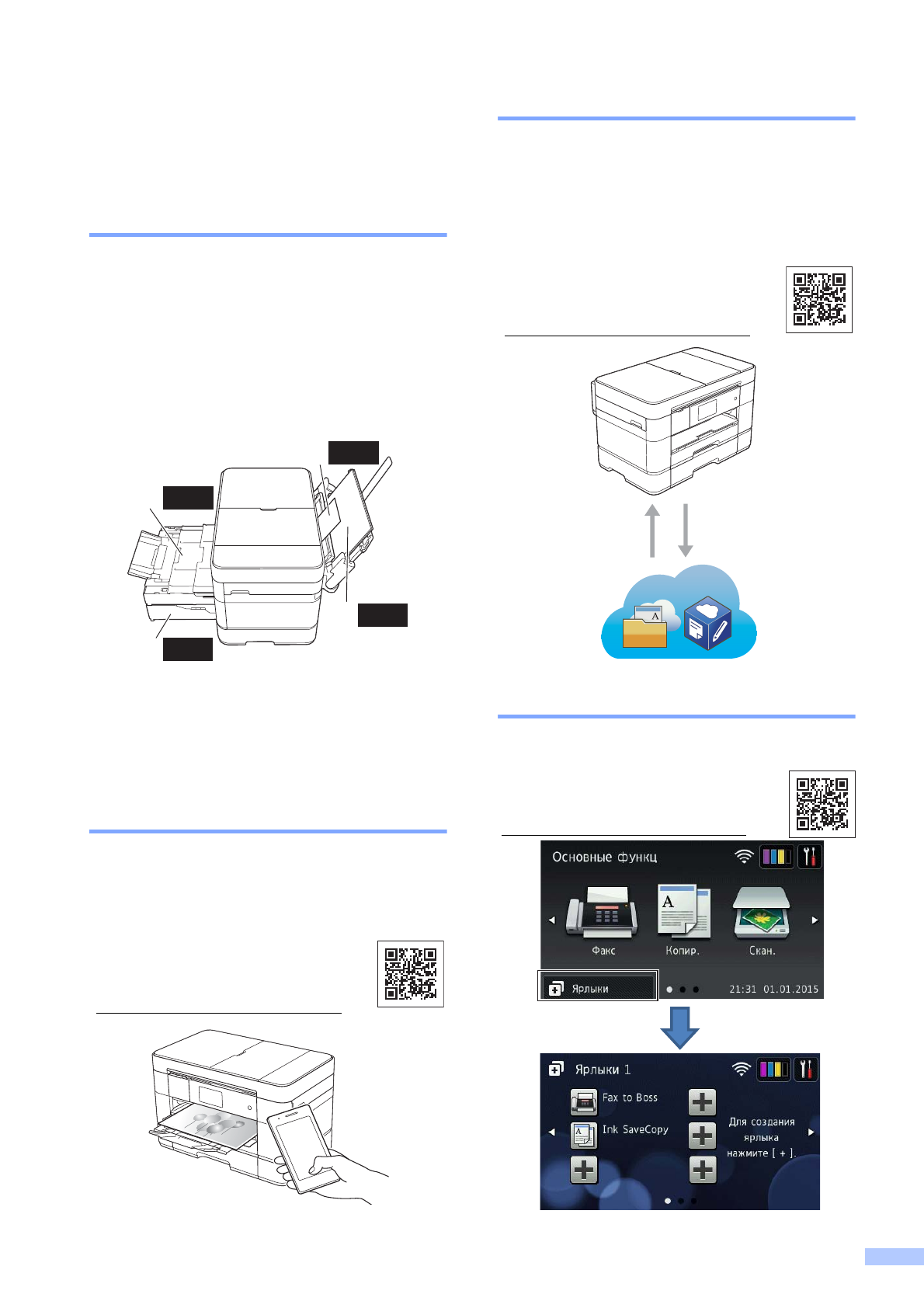 Основные функц

Факс

Копир.

Скан.

Ярлыки

21:31 01.01.2015

Ярлыки 1

Fax to Boss

Ink SaveCopy

Для создания ярлыка нажмите [ + ].