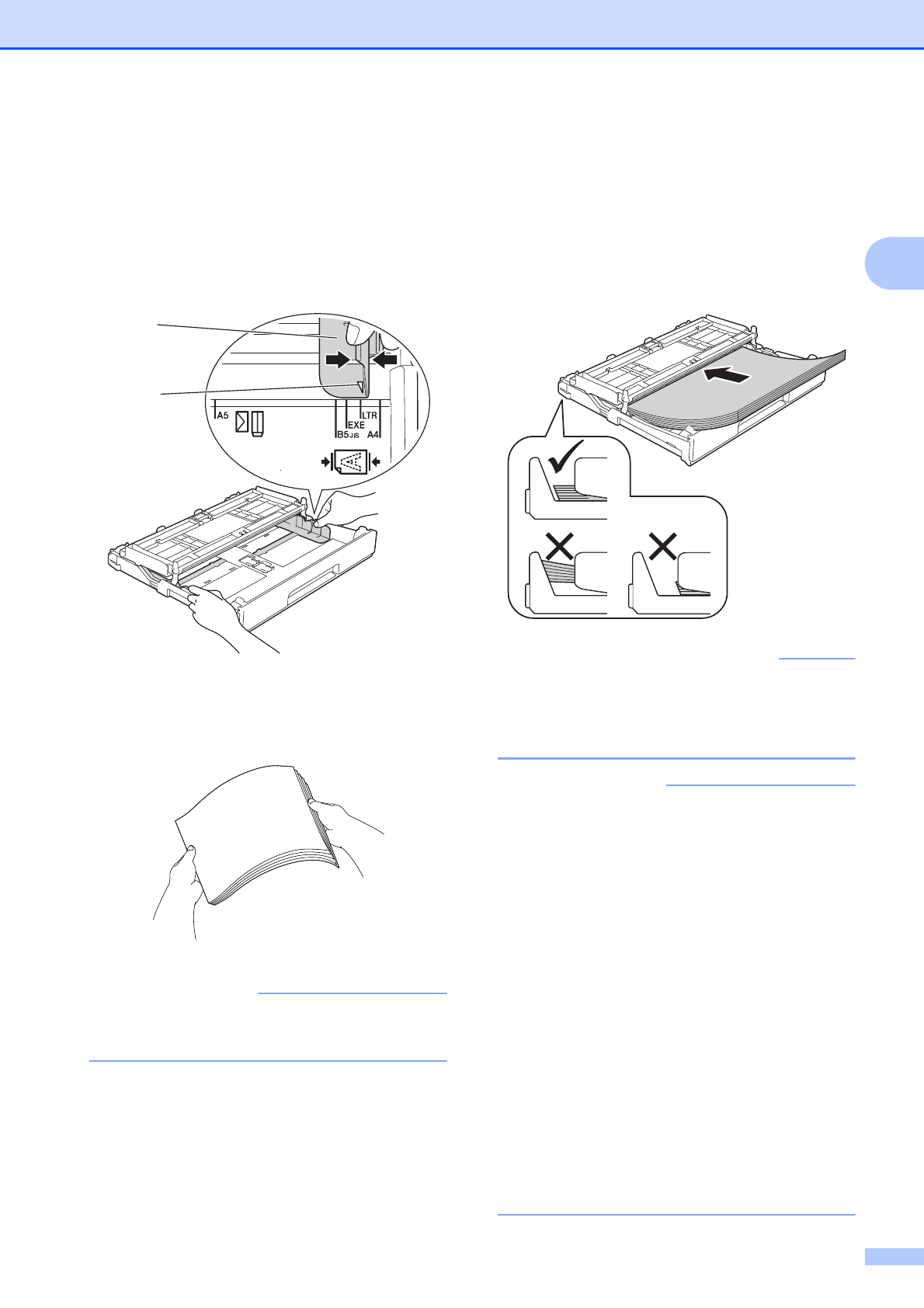 A5

B5 JIS

EXE

LTR

A4