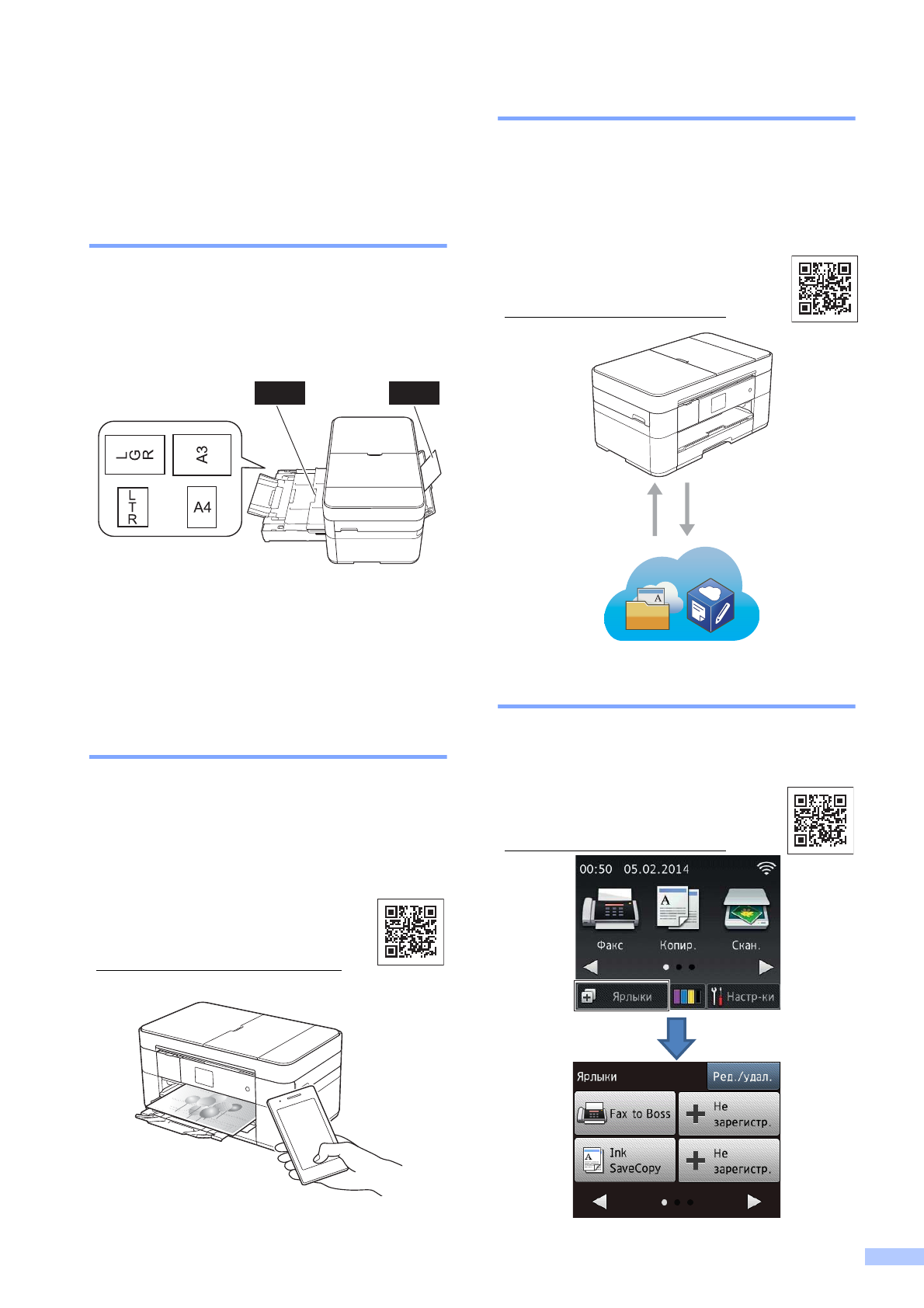 LGR
A3
LTR
A4

00:50 05.02.2014
Факс
Копир.
Скан.
Ярлыки
Настр-ки

Ярлыки
Ред./удал.
Fax to Boss
Не зарегистр.
Ink SaveCopy
Не зарегистр.