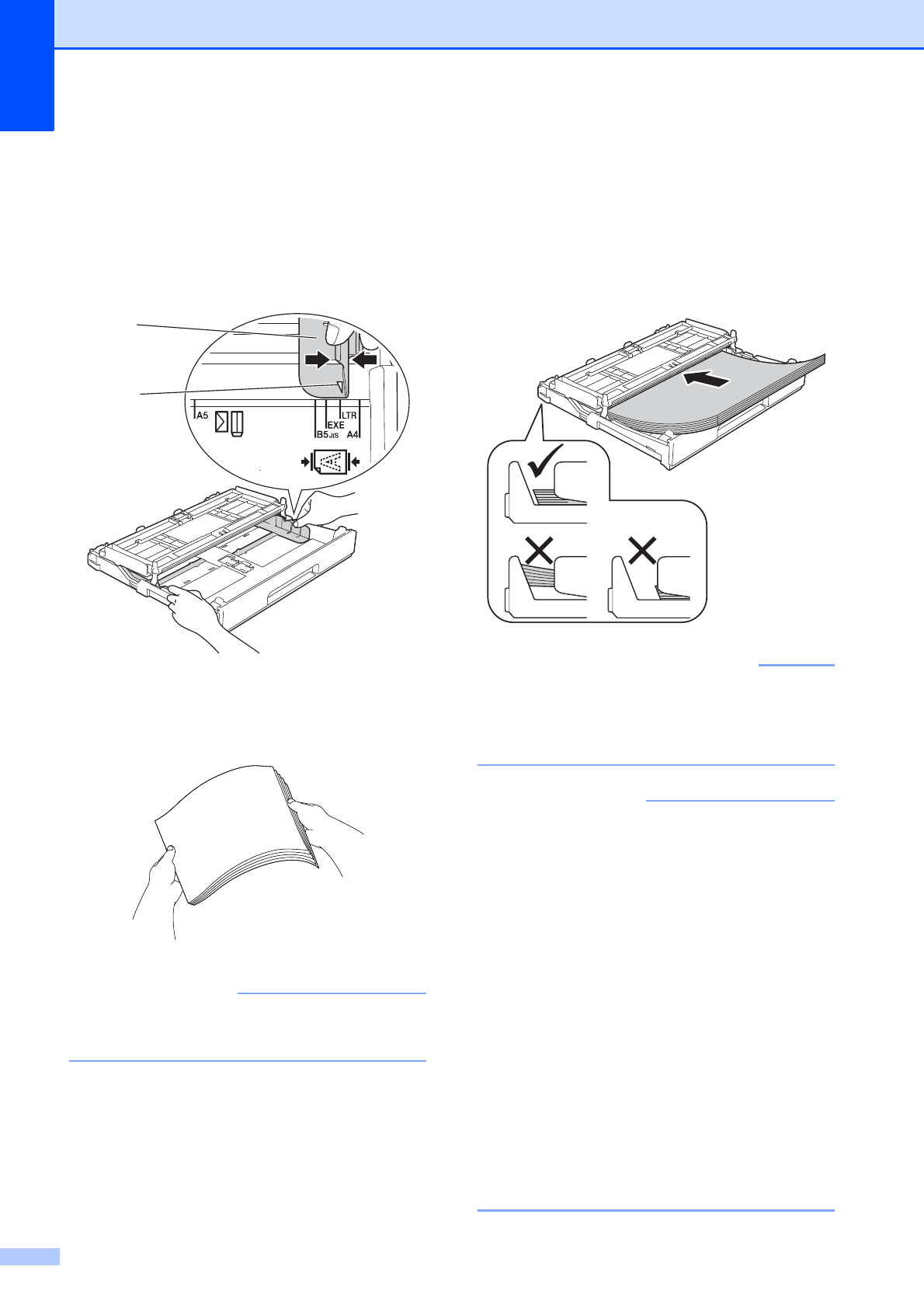 A5

B5 JIS

EXE

LTR

A4