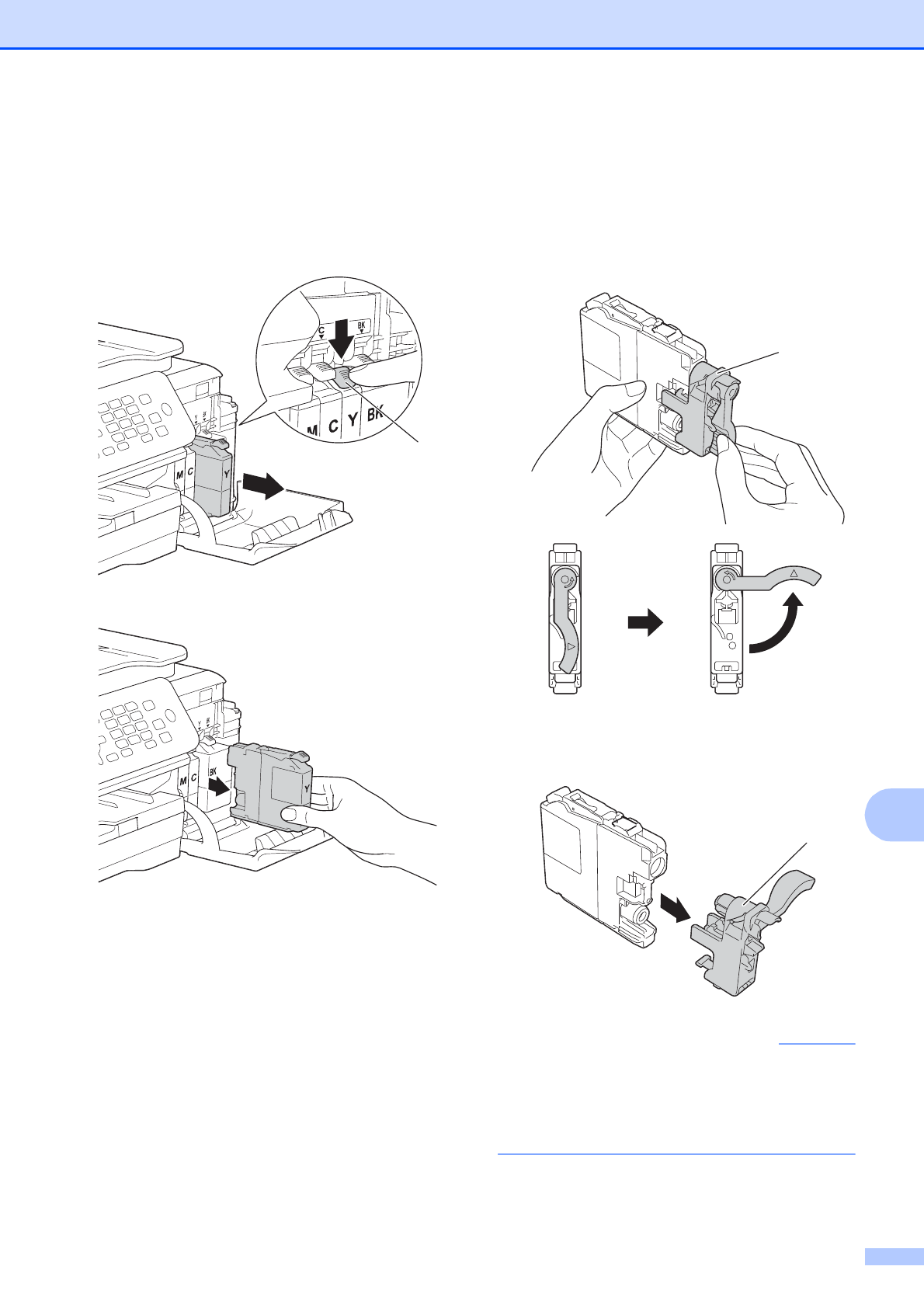 C
BK
M
C
Y
BK
M
C
Y
M
C
BK
Y