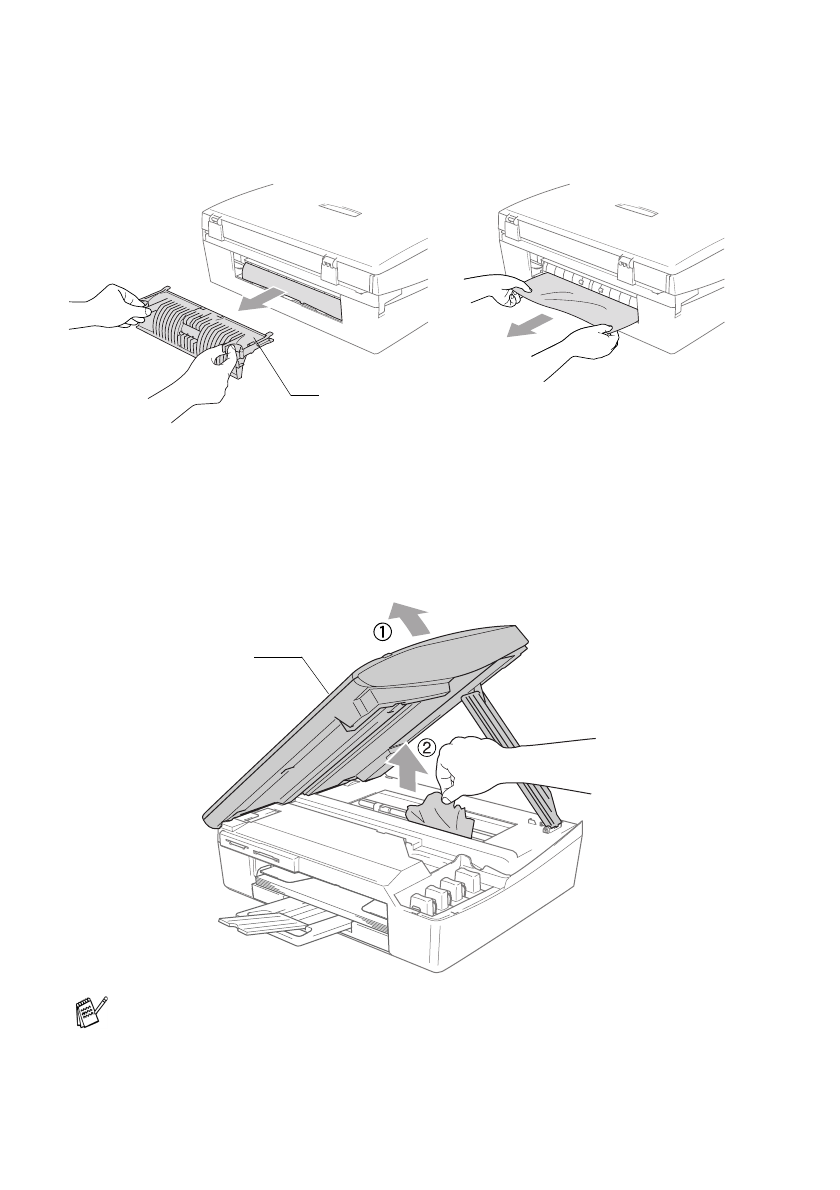 ①

②