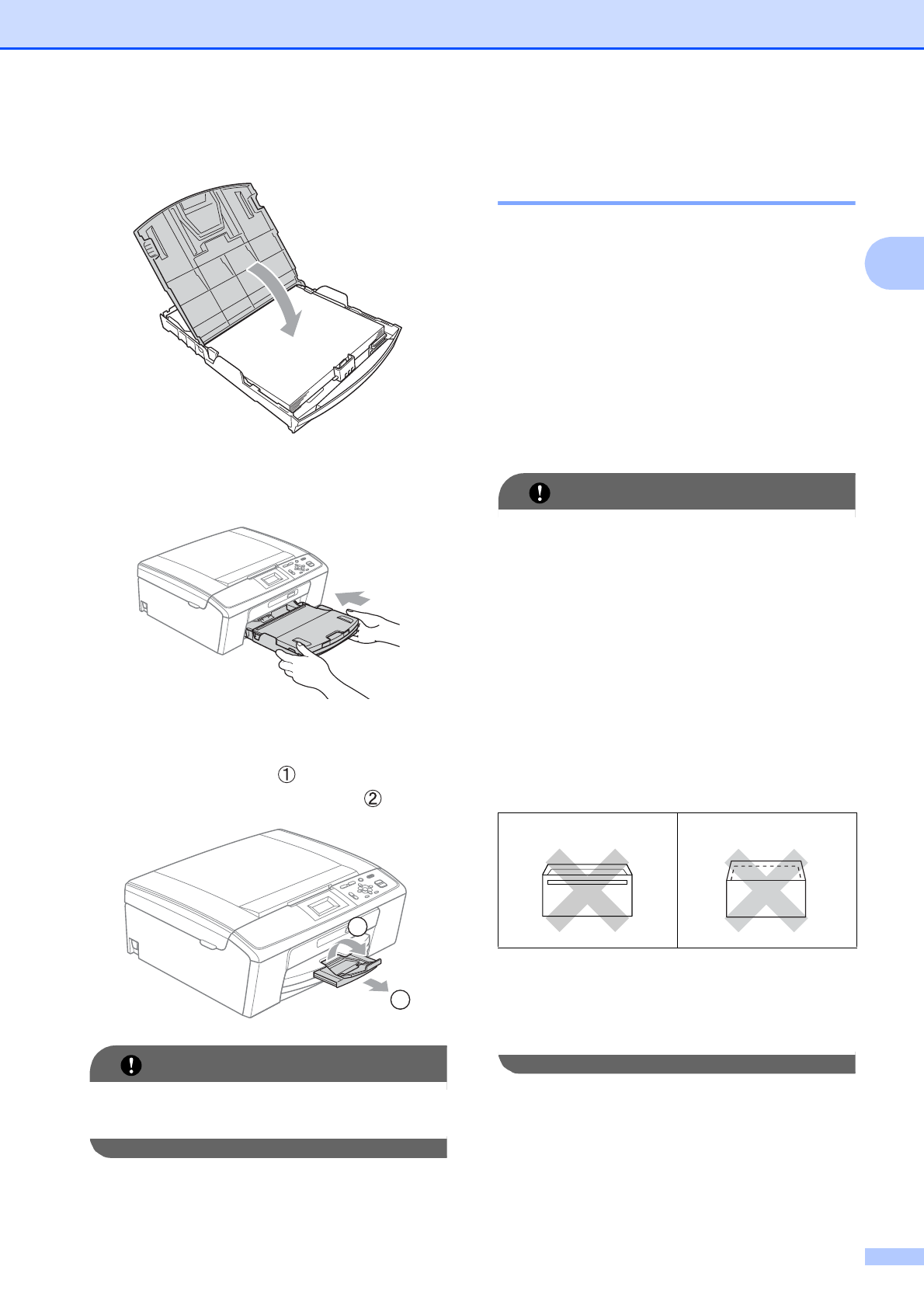 ①
②