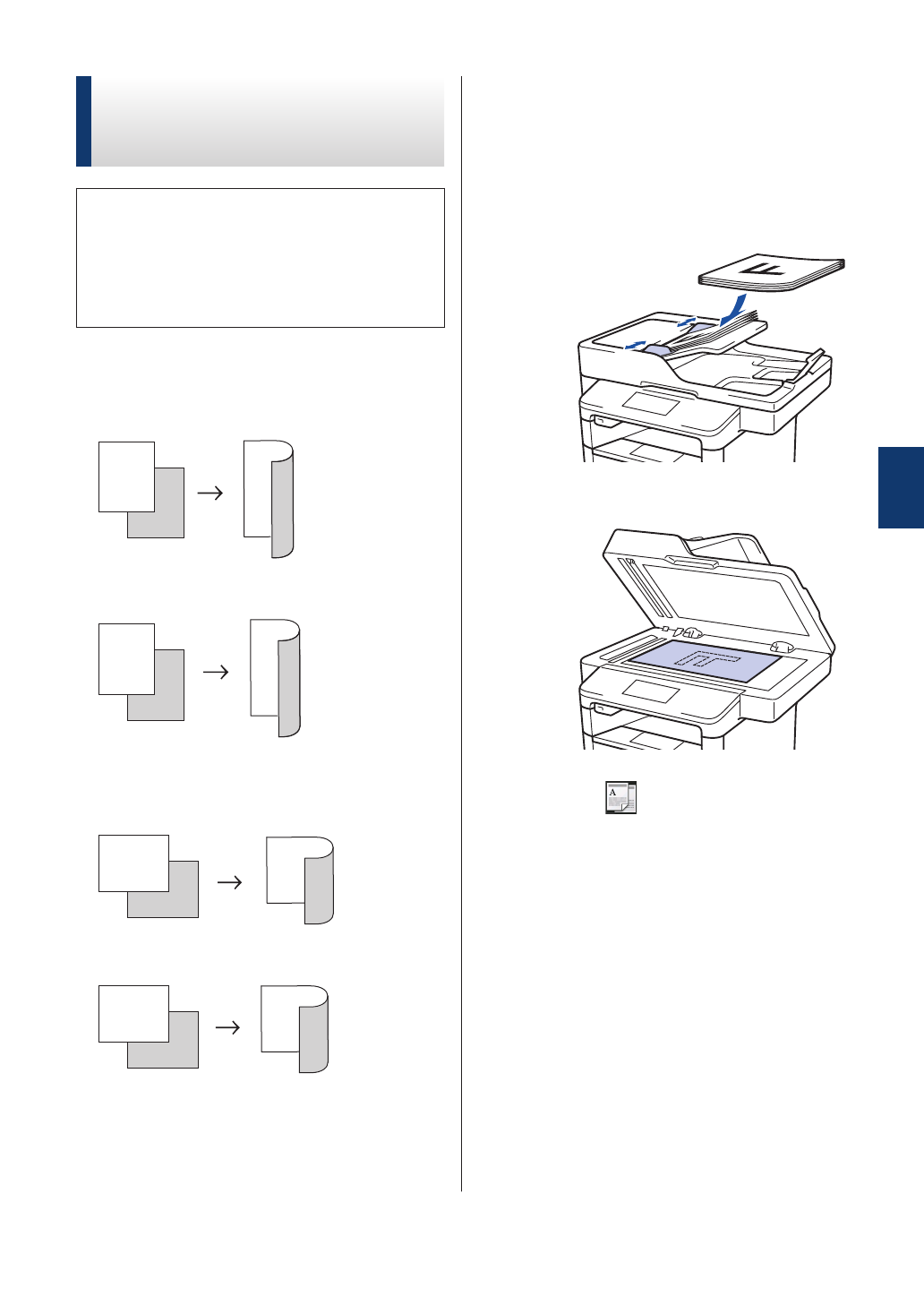 A