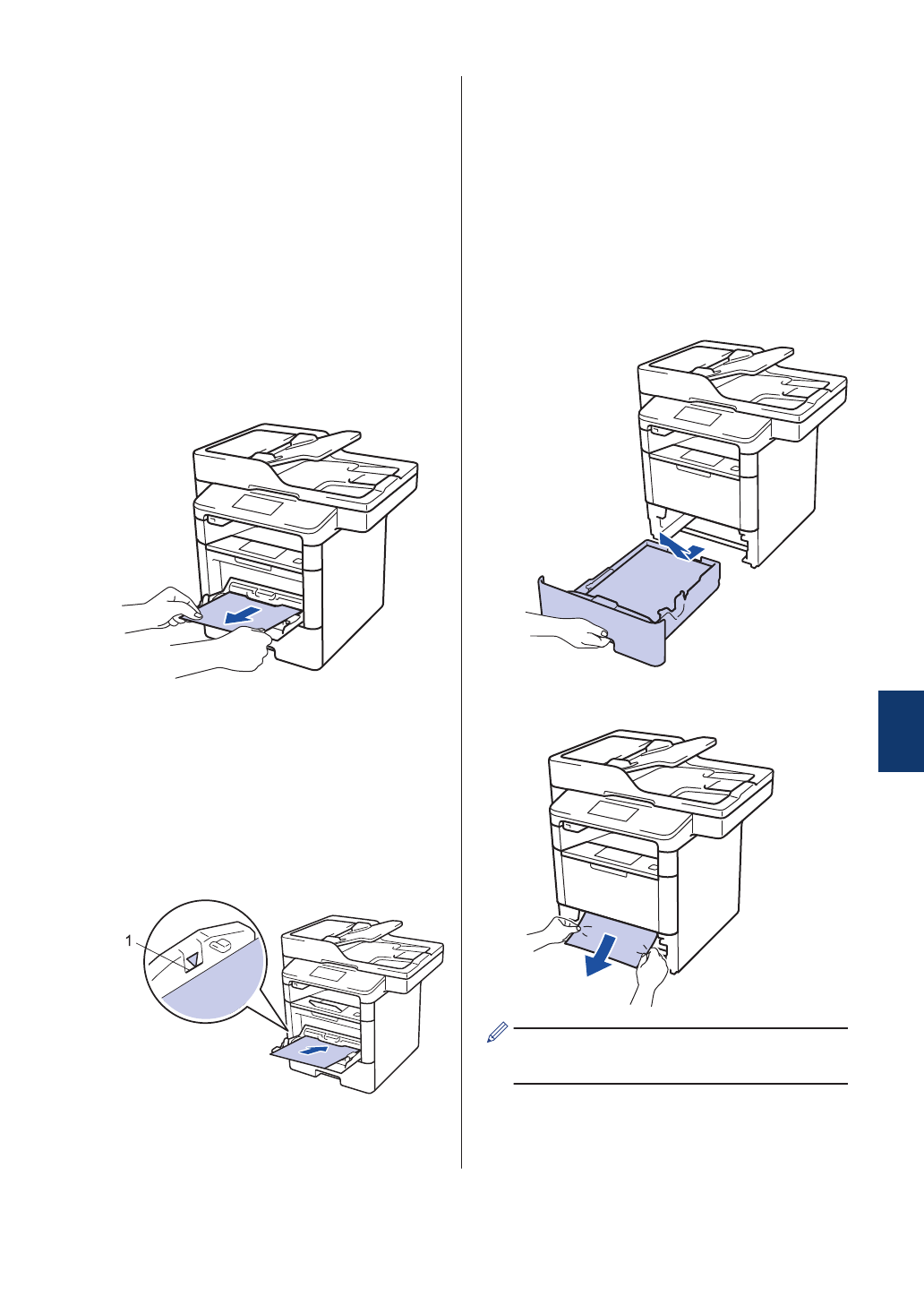 1