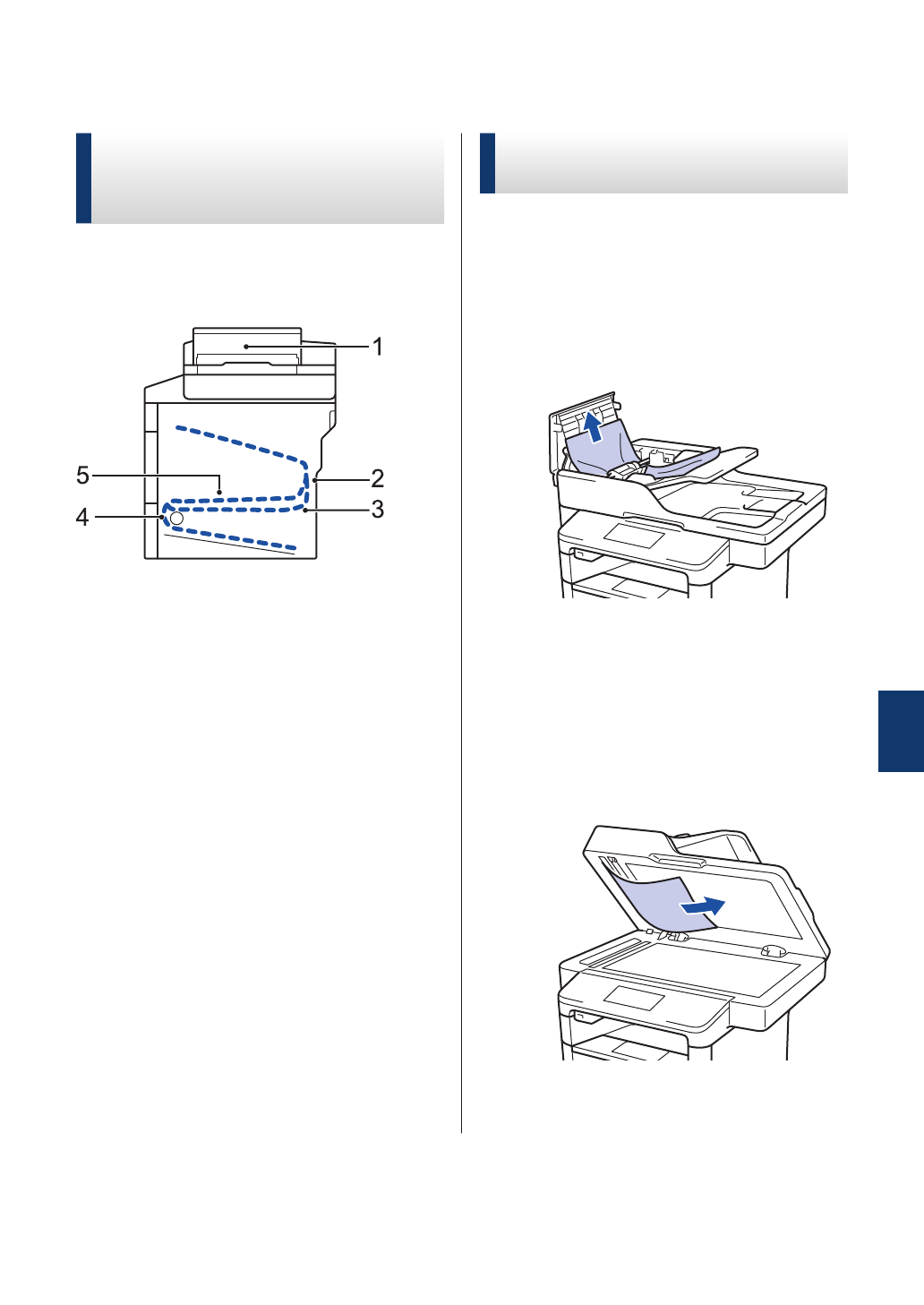 1
2
3
4
5