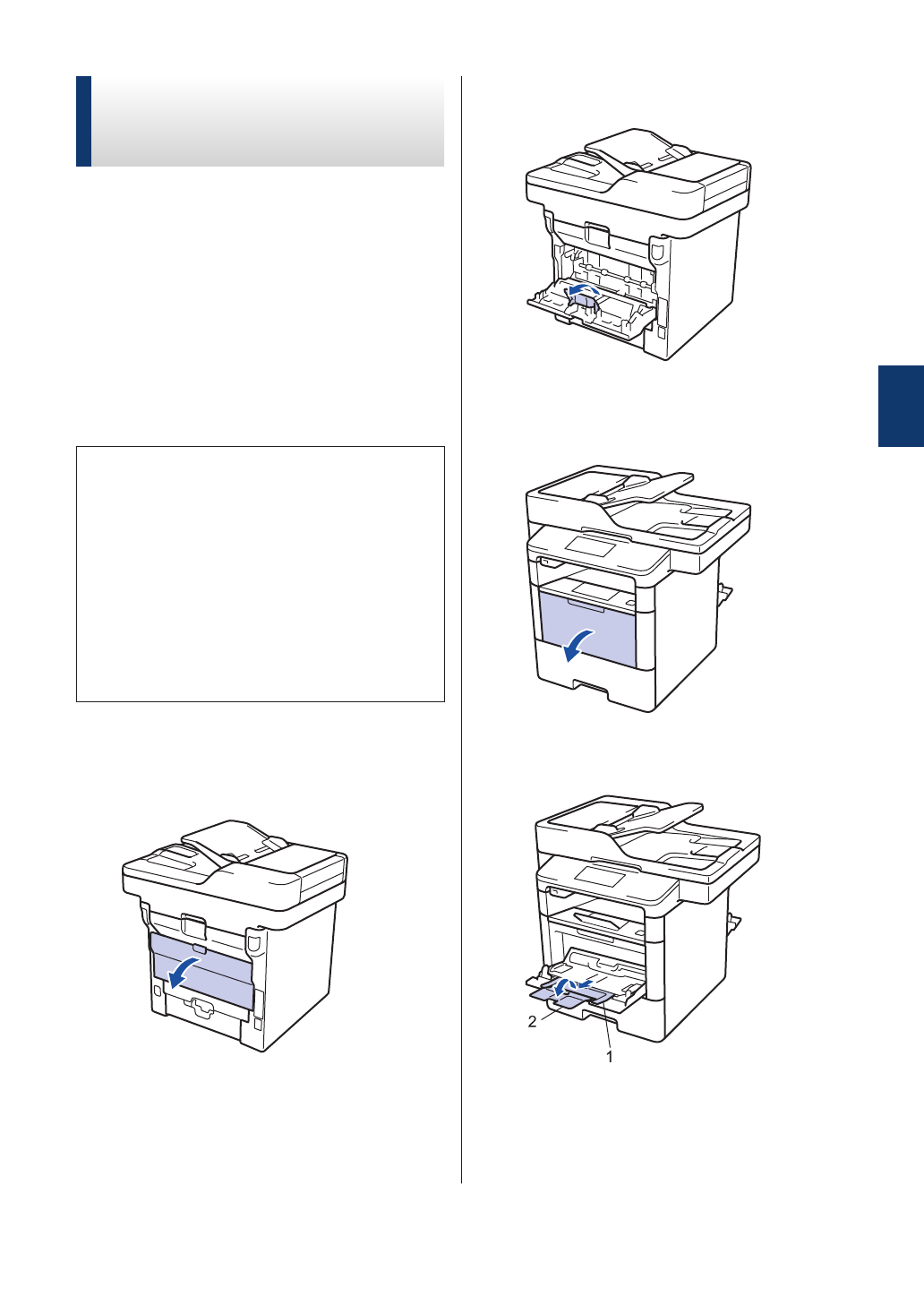 2

1