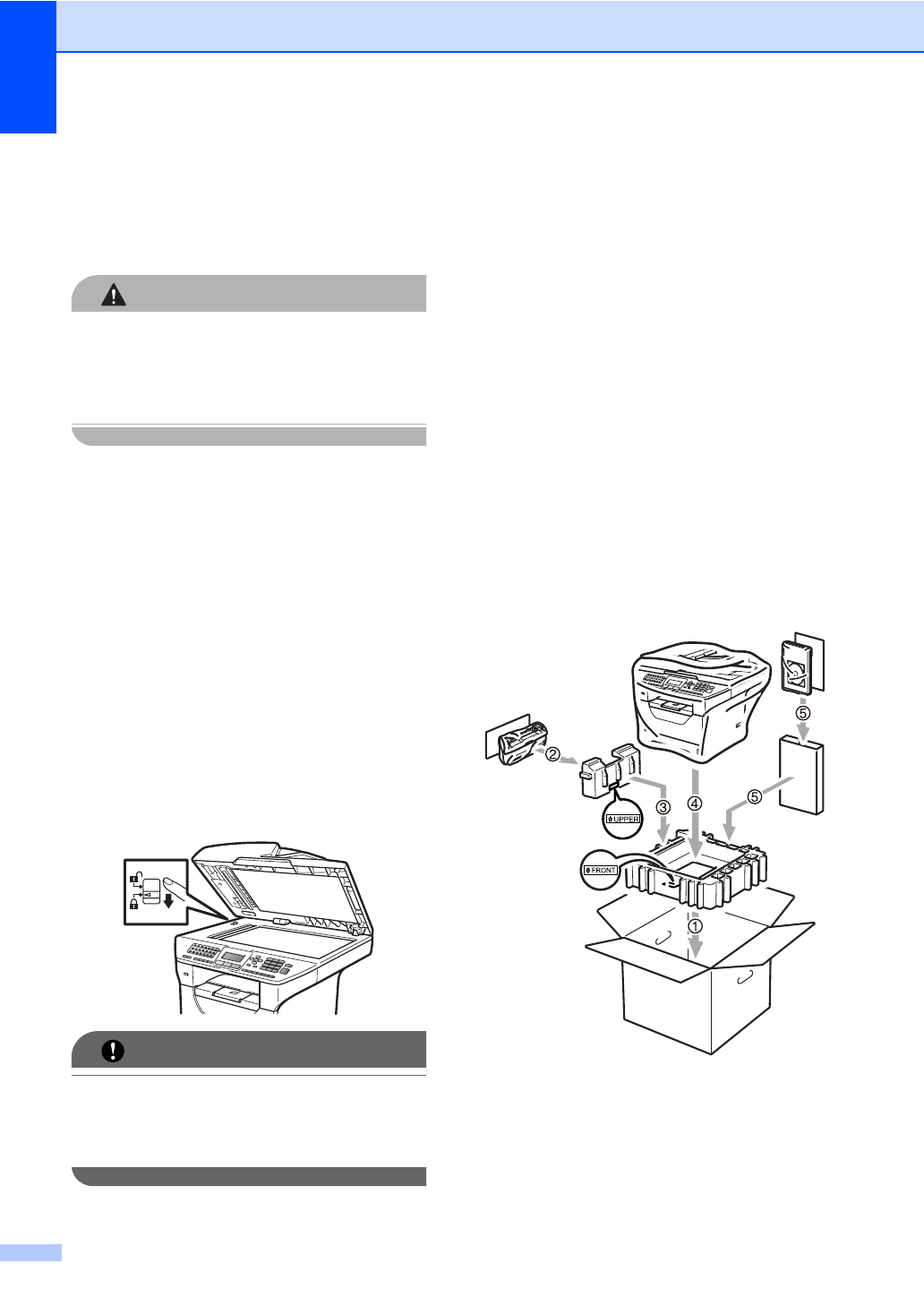 ②

③

④

⑤

⑤

UPPER

FRONT

①