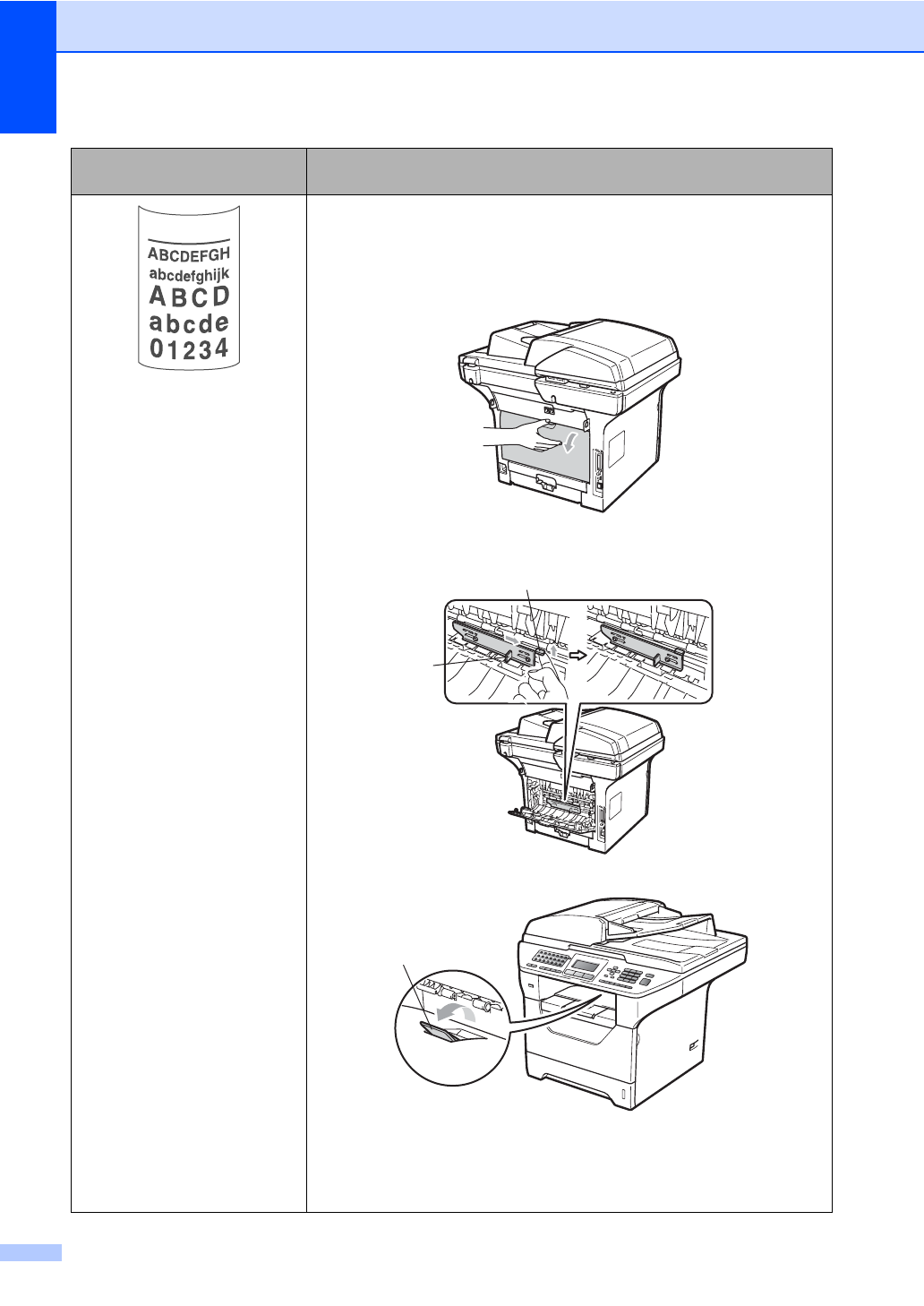 ABCDEFGH
abcdefghijk
ABCD
abcde
01234