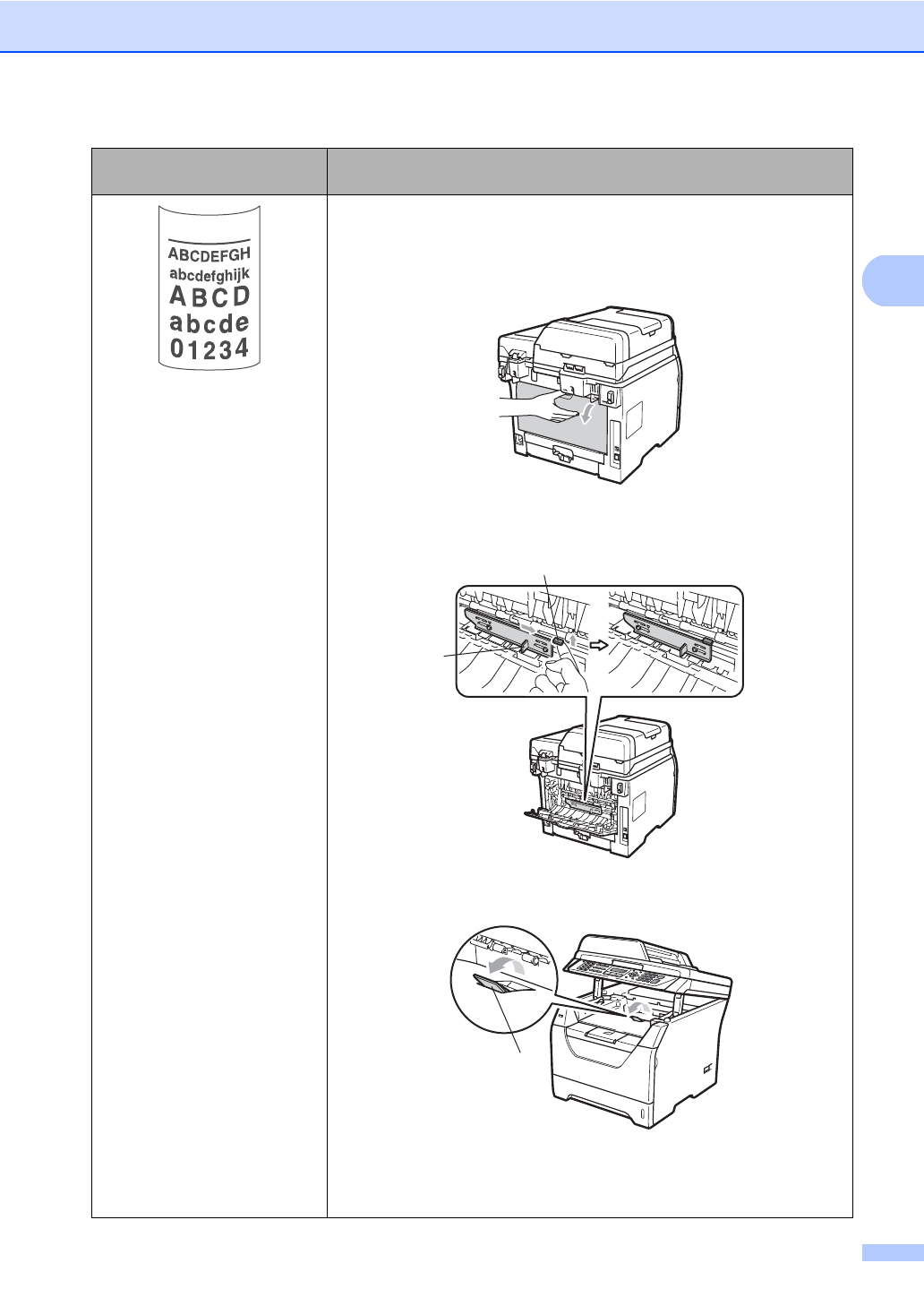 ABCDEFGH
abcdefghijk
ABCD
abcde
01234