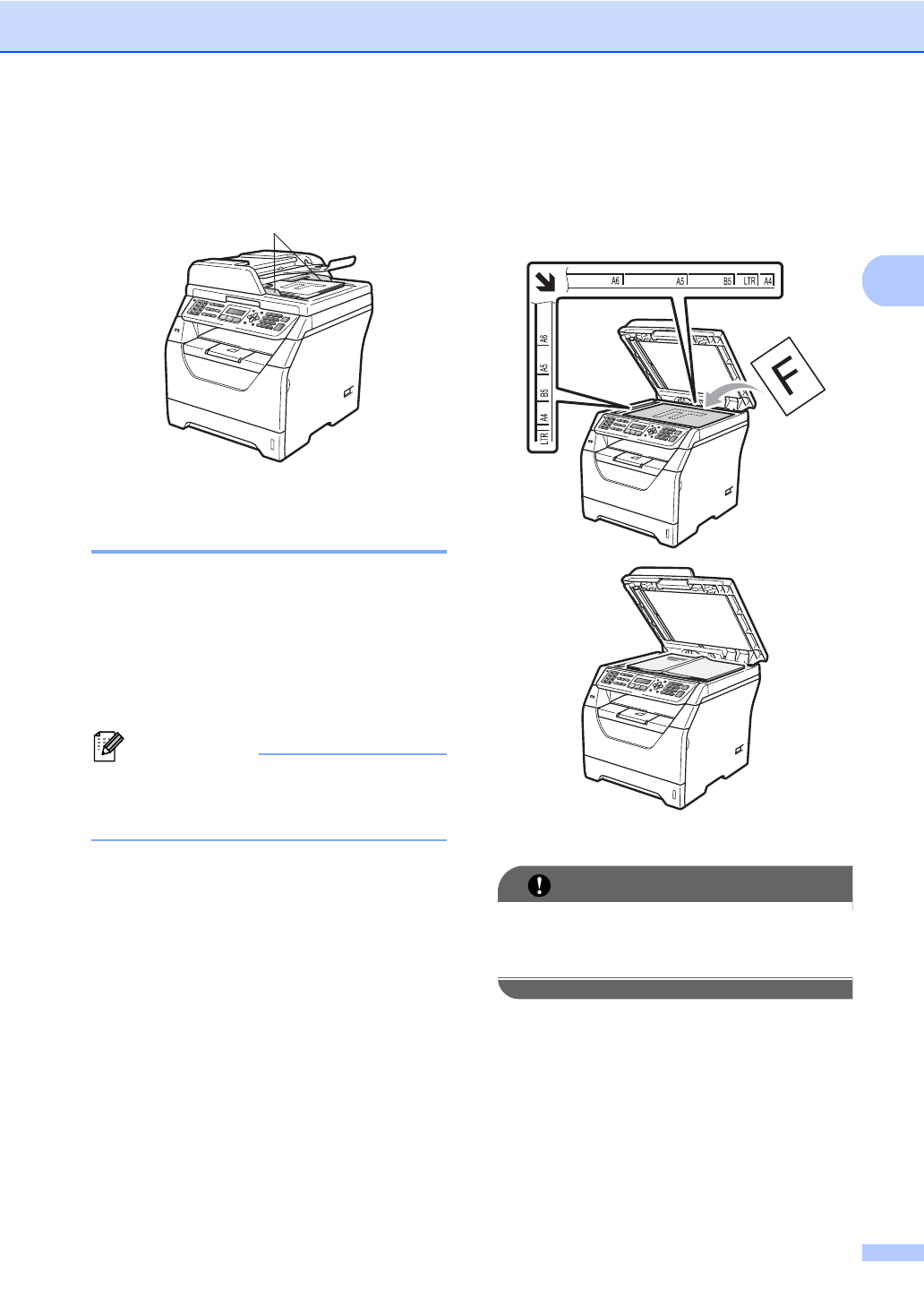 A6 A5 B5 LTR A4

A6 A5 B5 A4 LTR

F