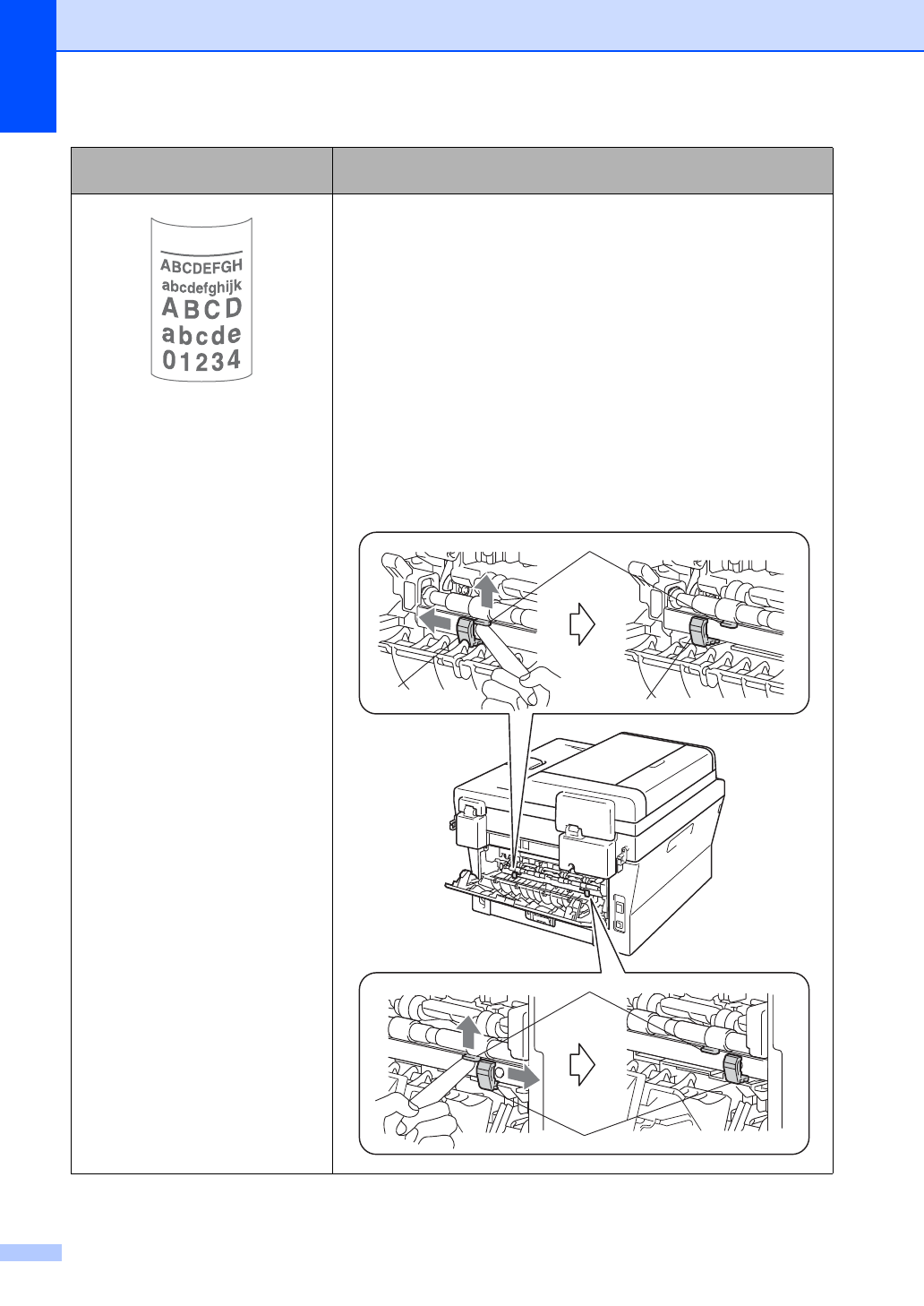 ABCDEFGH
abcdefghijk
ABCD
abcde
01234