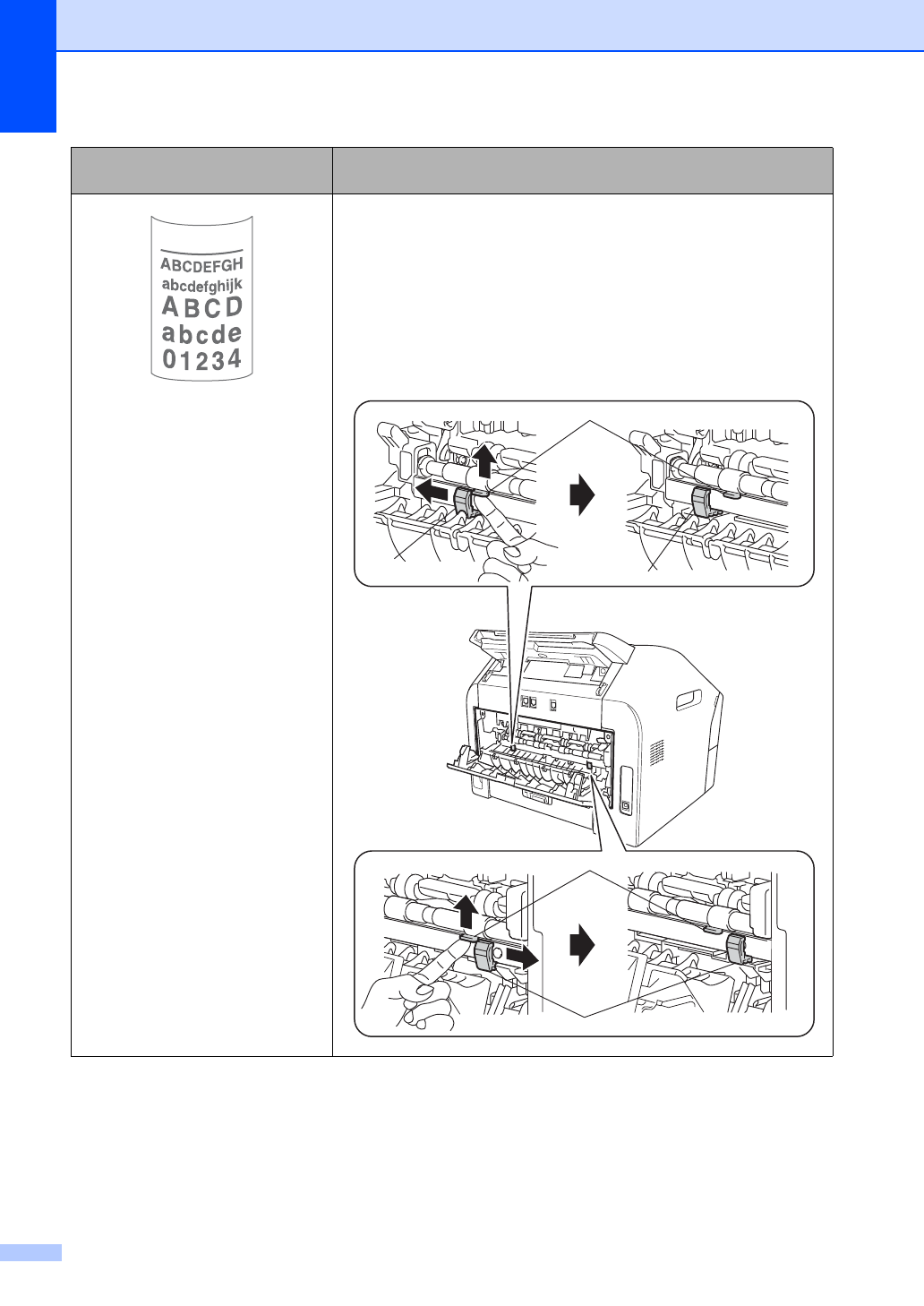 ABCDEFGH
abcdefghijk
ABCD
abcde
01234