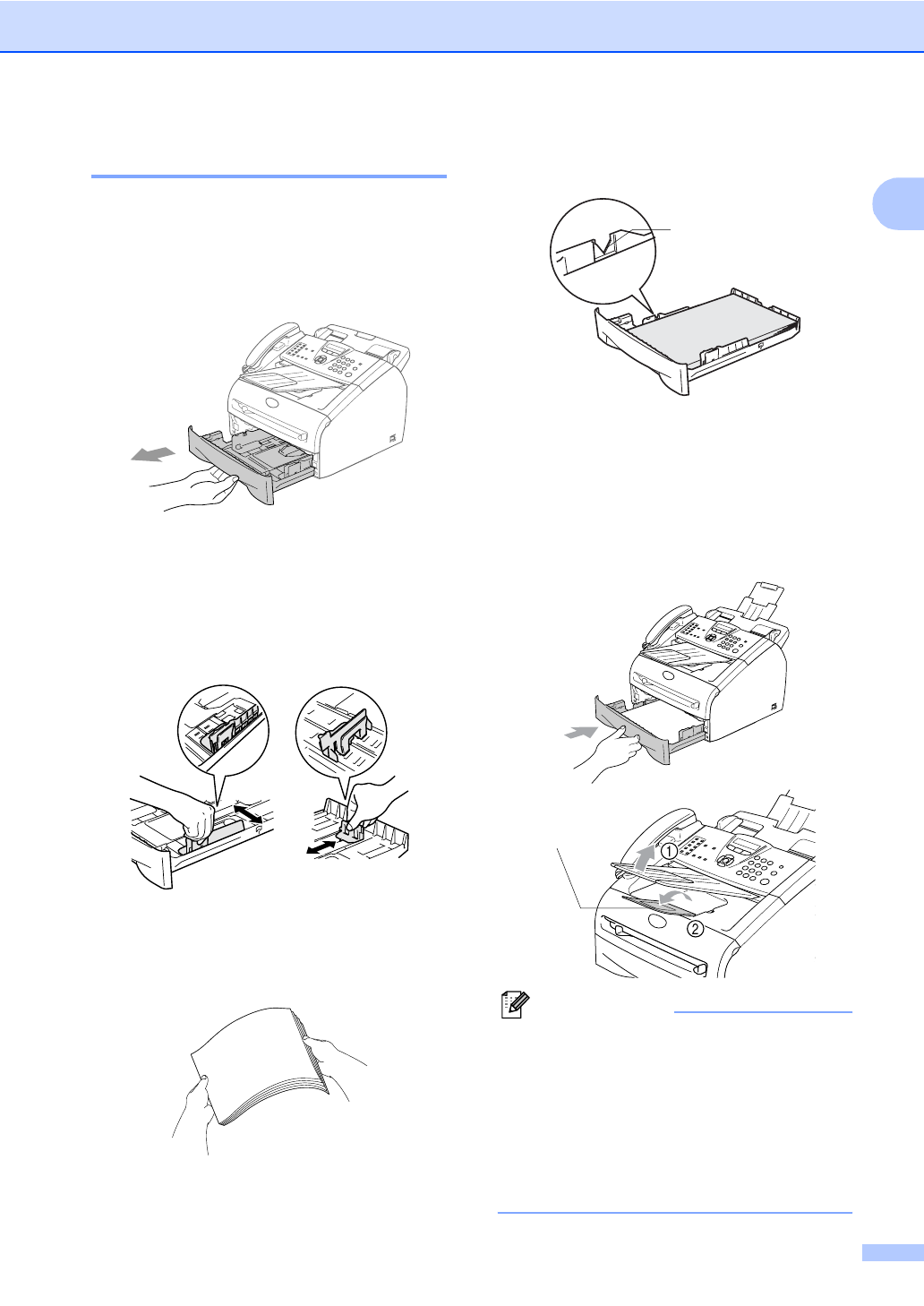 ①

②