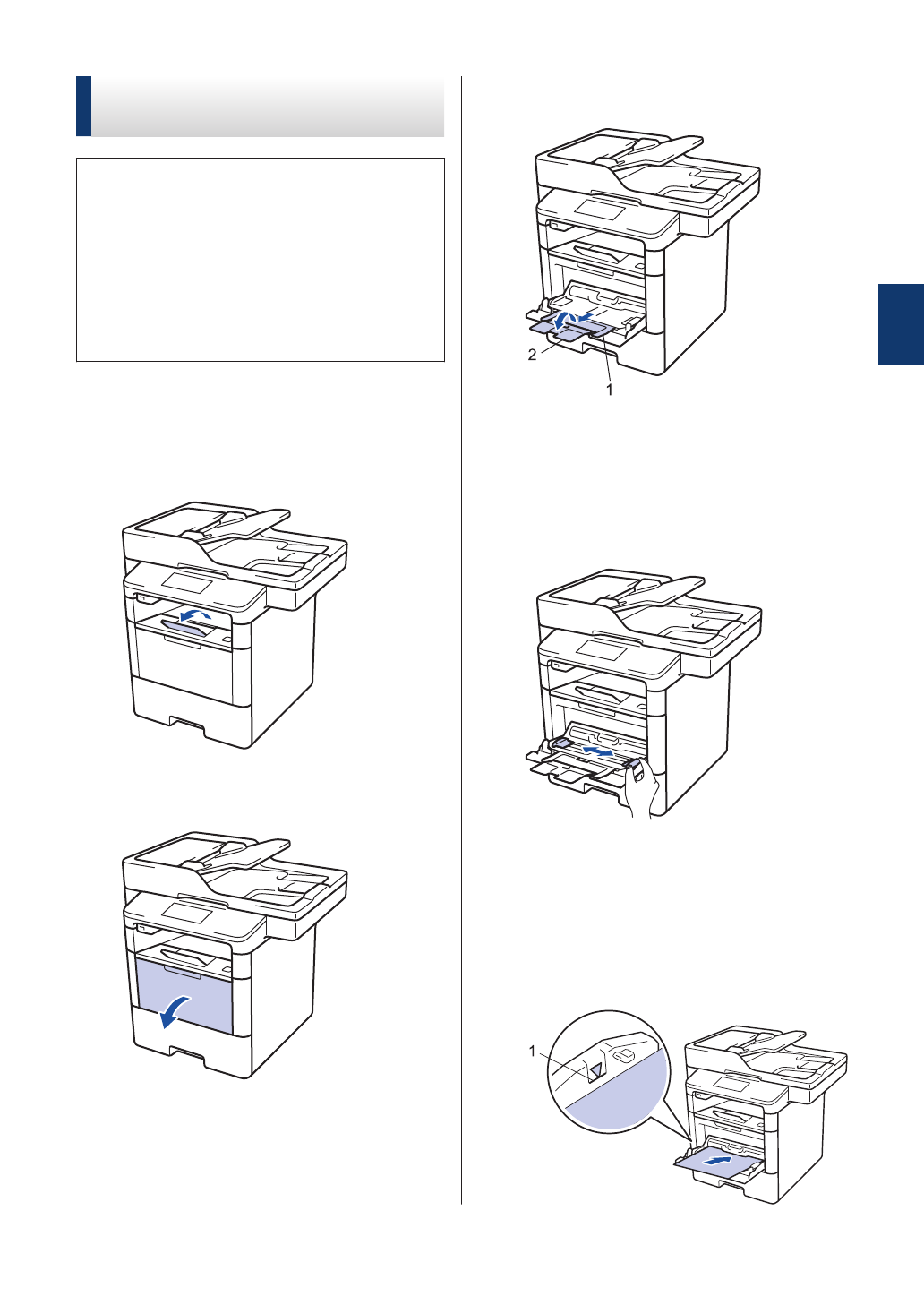 2

1

1