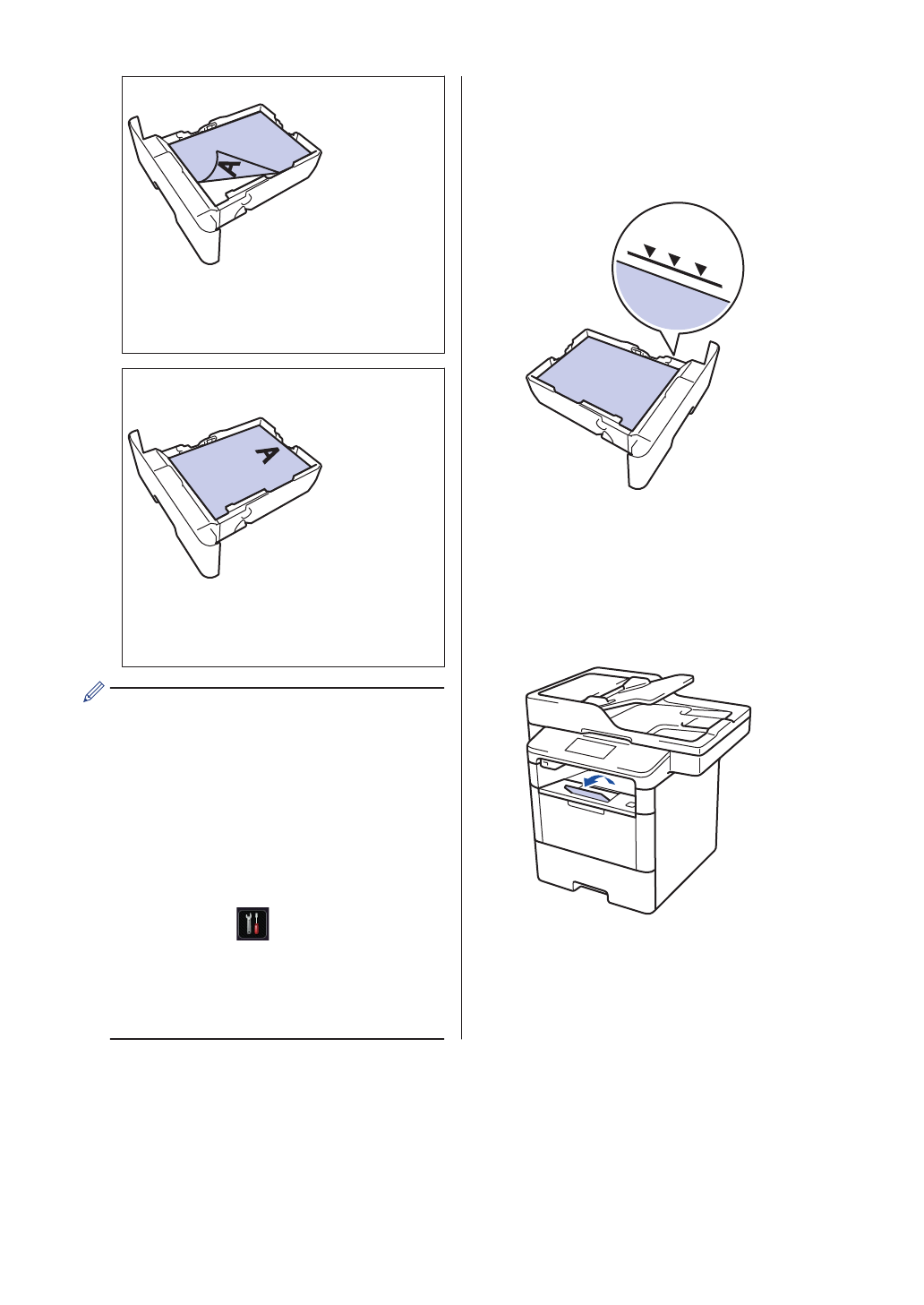 A

A