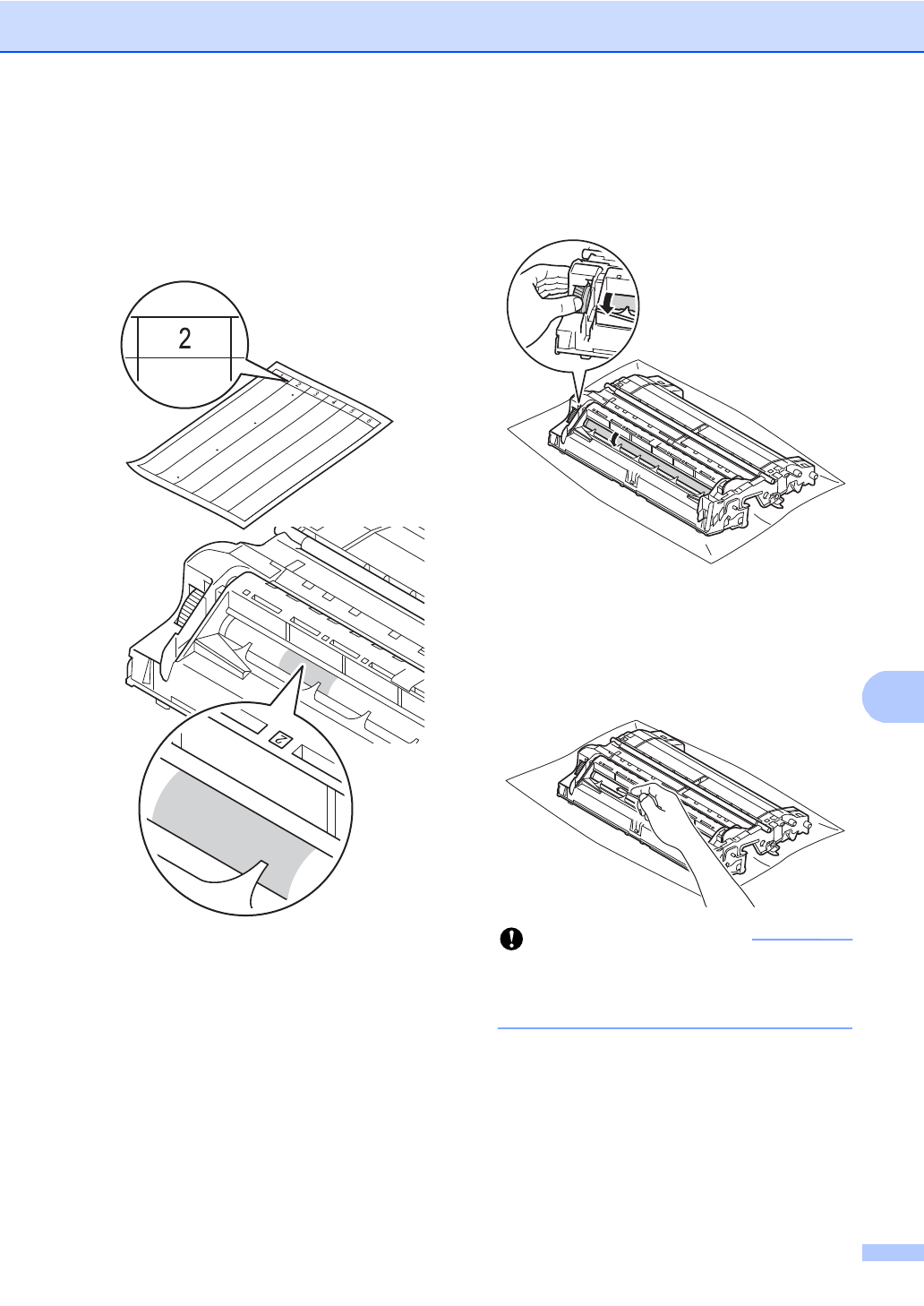 2

2